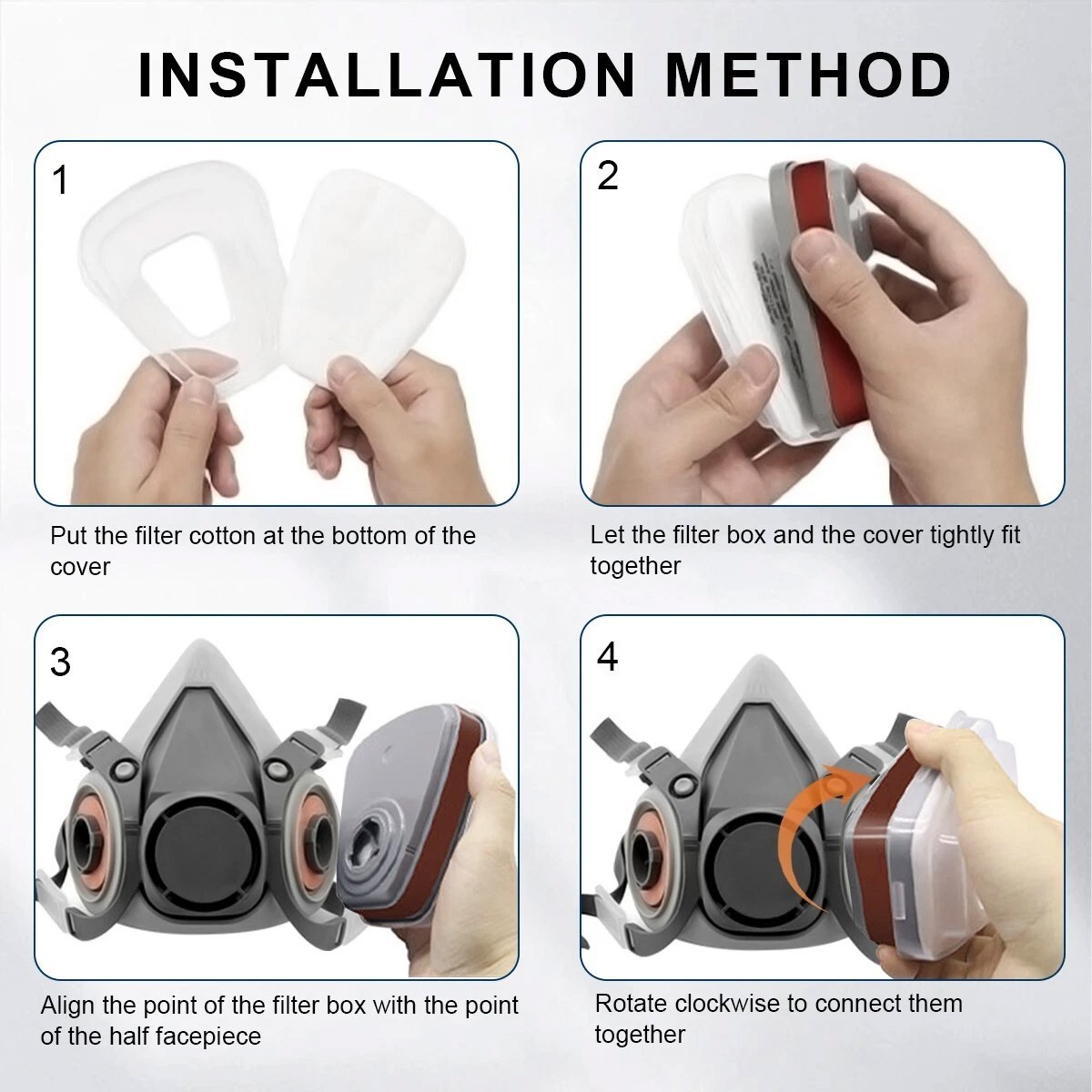 INSTALLATION METHOD

1

Put the filter cotton at the bottom of the cover

2

Let the filter box and the cover tightly fit together

3

Align the point of the filter box with the point of the half facepiece

4

Rotate clockwise to connect them together