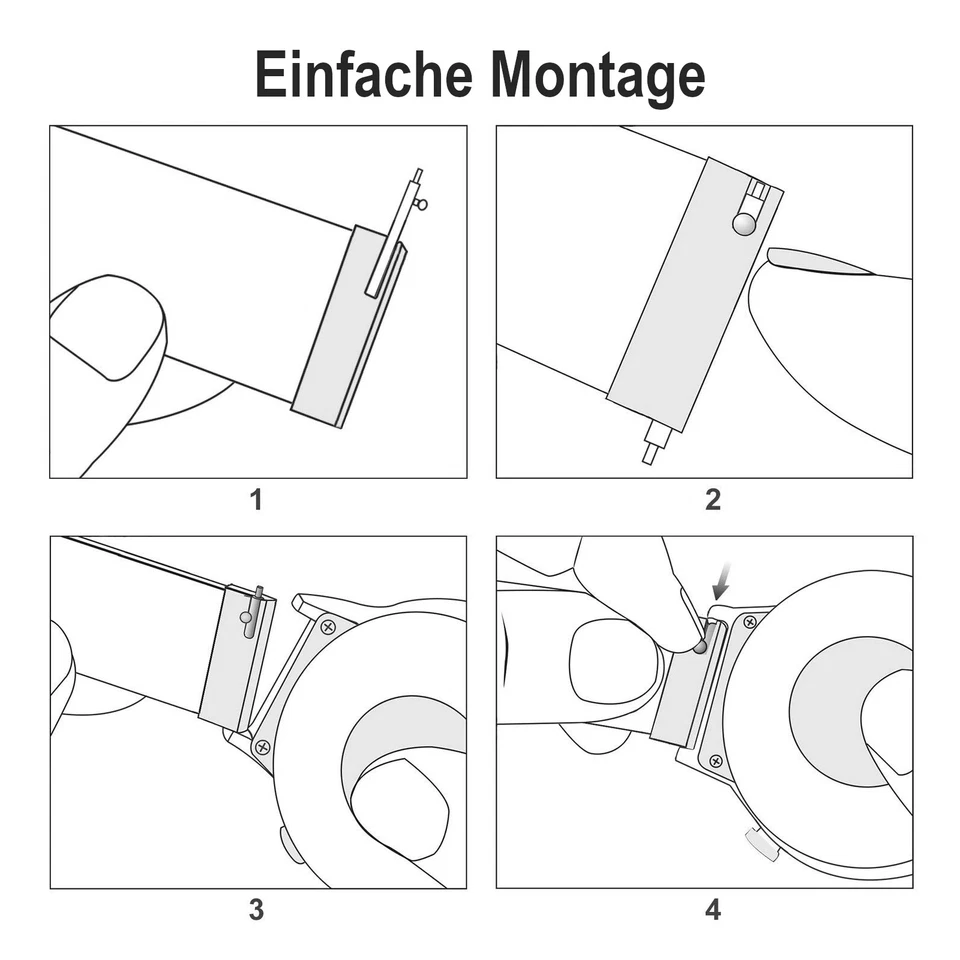 Einfache Montage

1

2

3

4