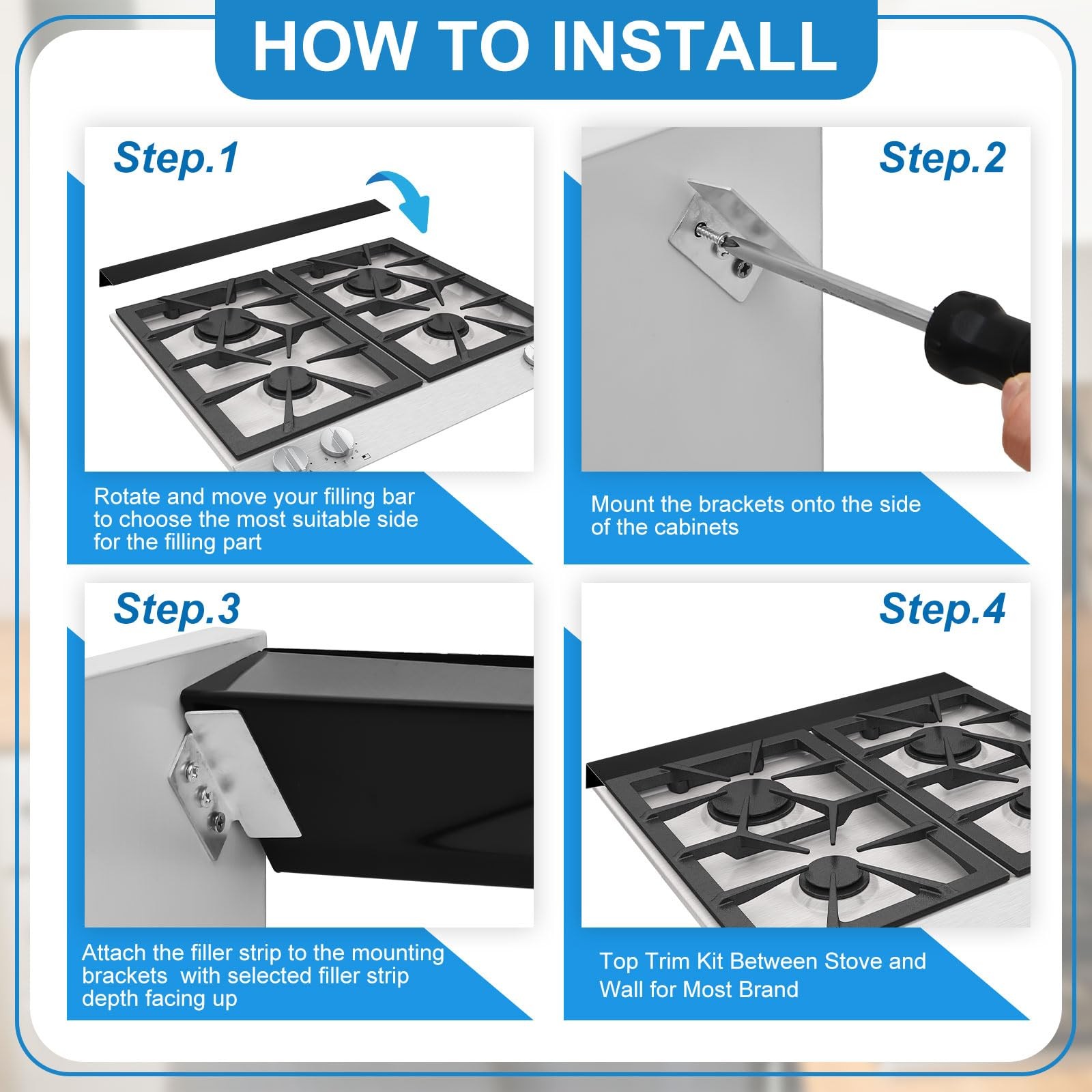 HOW TO INSTALL

Step.1

Rotate and move your filling bar to choose the most suitable side for the filling part

Step.2

Mount the brackets onto the side of the cabinets

Step.3

Attach the filler strip to the mounting brackets with selected filler strip depth facing up

Step.4

Top Trim Kit Between Stove and Wall for Most Brand