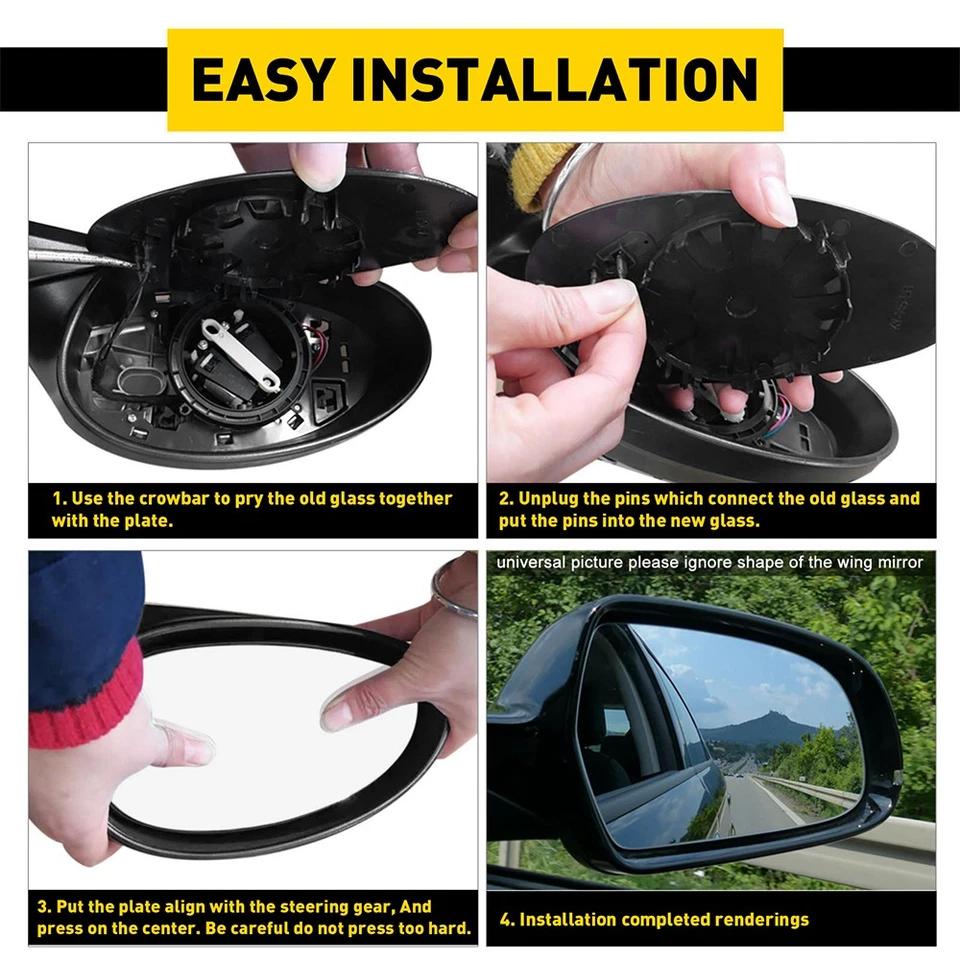 EASY INSTALLATION

1. Use the crowbar to pry the old glass together with the plate.

2. Unplug the pins which connect the old glass and put the pins into the new glass.

3. Put the plate align with the steering gear, And press on the center. Be careful do not press too hard.

universal picture please ignore shape of the wing mirror

4. Installation completed renderings