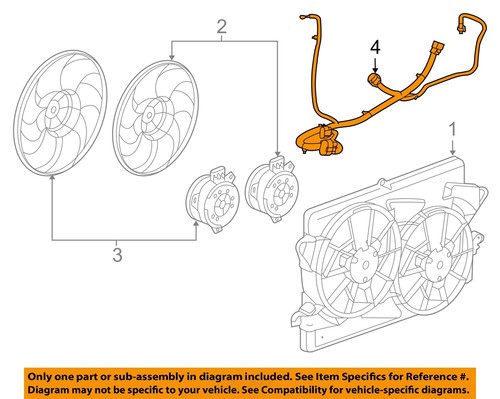 2

4

1

3

Only one part or sub-assembly in diagram included. See Item Specifics for Reference #.
Diagram may not be specific to your vehicle. See Compatibility for vehicle-specific diagrams.