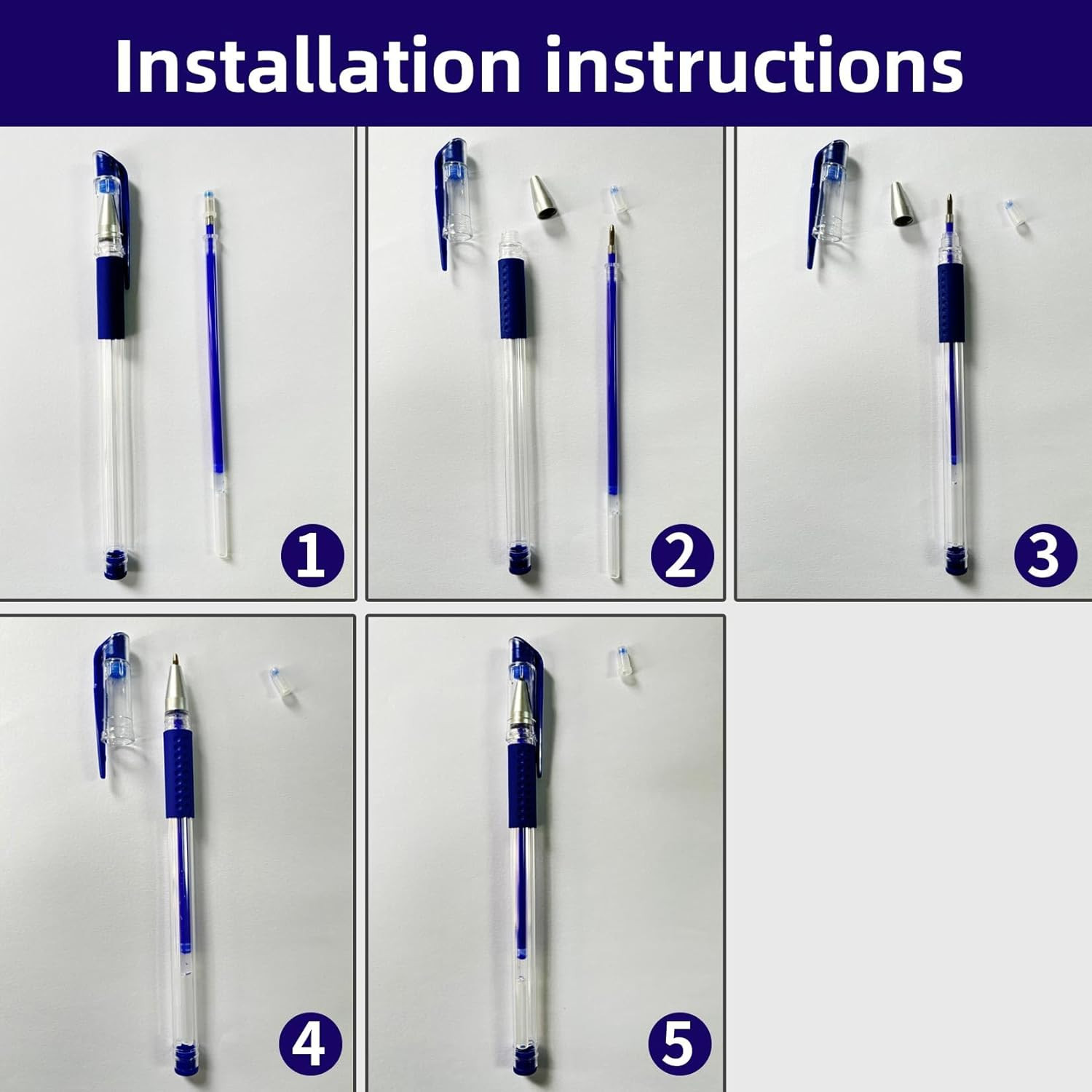 Installation instructions

1

2

3

4

5