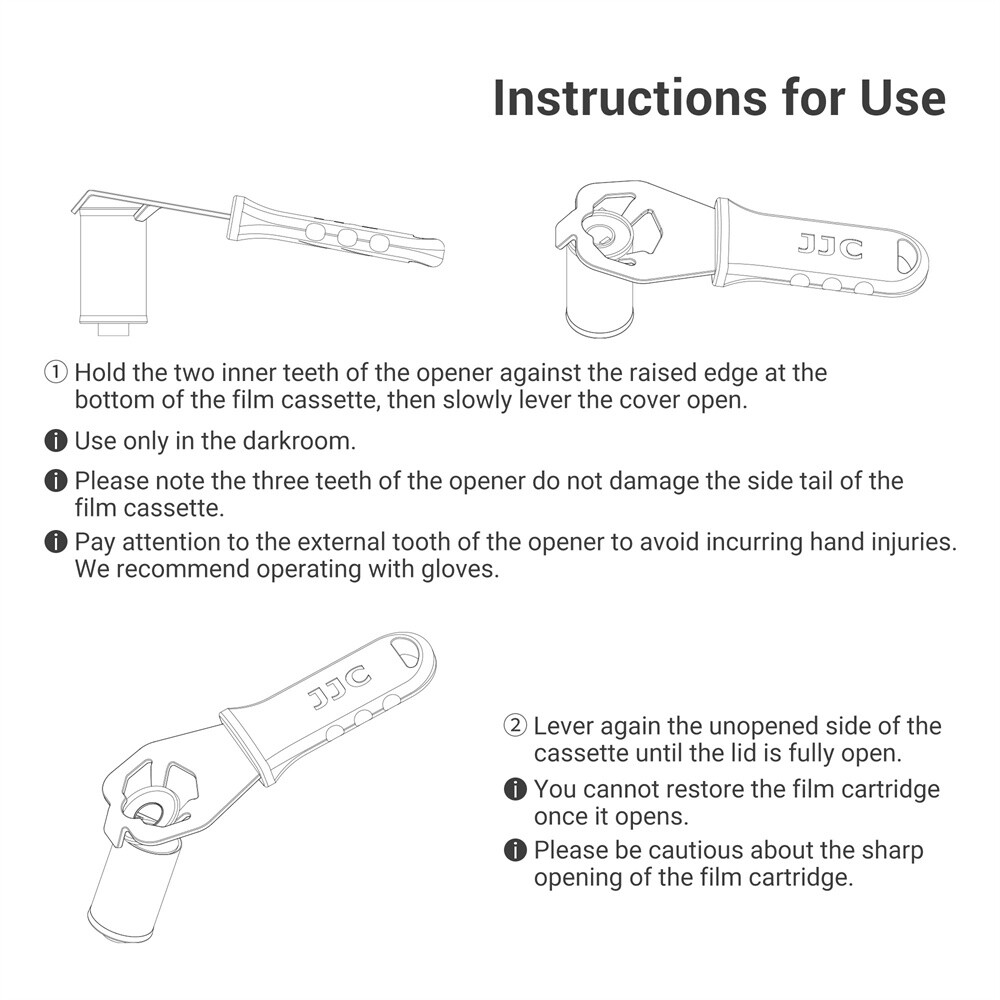 Instructions for Use

JJC

① Hold the two inner teeth of the opener against the raised edge at the bottom of the film cassette, then slowly lever the cover open.

ⓘ Use only in the darkroom.

ⓘ Please note the three teeth of the opener do not damage the side tail of the film cassette.

ⓘ Pay attention to the external tooth of the opener to avoid incurring hand injuries. We recommend operating with gloves.

JJC

② Lever again the unopened side of the cassette until the lid is fully open.

ⓘ You cannot restore the film cartridge once it opens.

ⓘ Please be cautious about the sharp opening of the film cartridge.