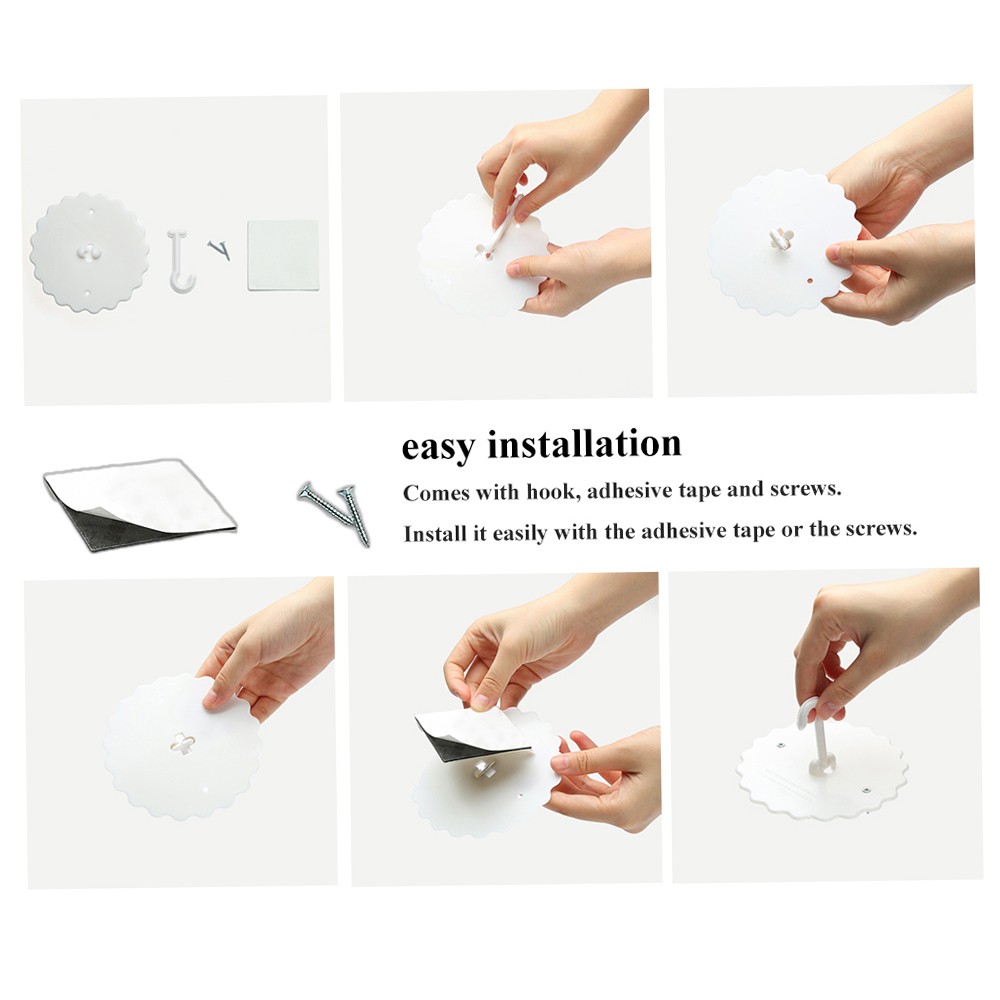 easy installation

Comes with hook, adhesive tape and screws.

Install it easily with the adhesive tape or the screws.