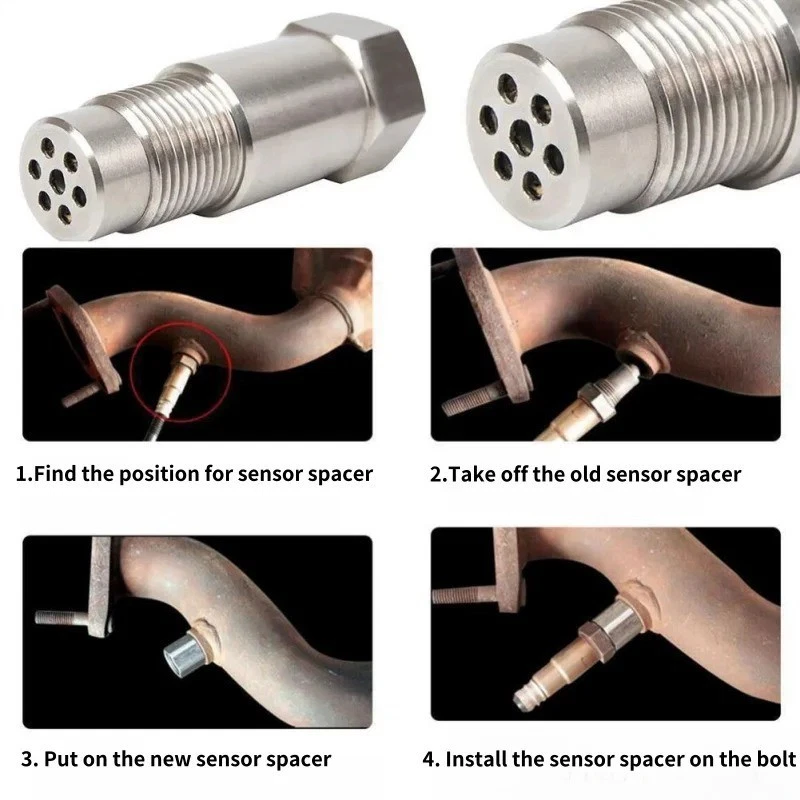 1.Find the position for sensor spacer

2.Take off the old sensor spacer

3. Put on the new sensor spacer

4. Install the sensor spacer on the bolt