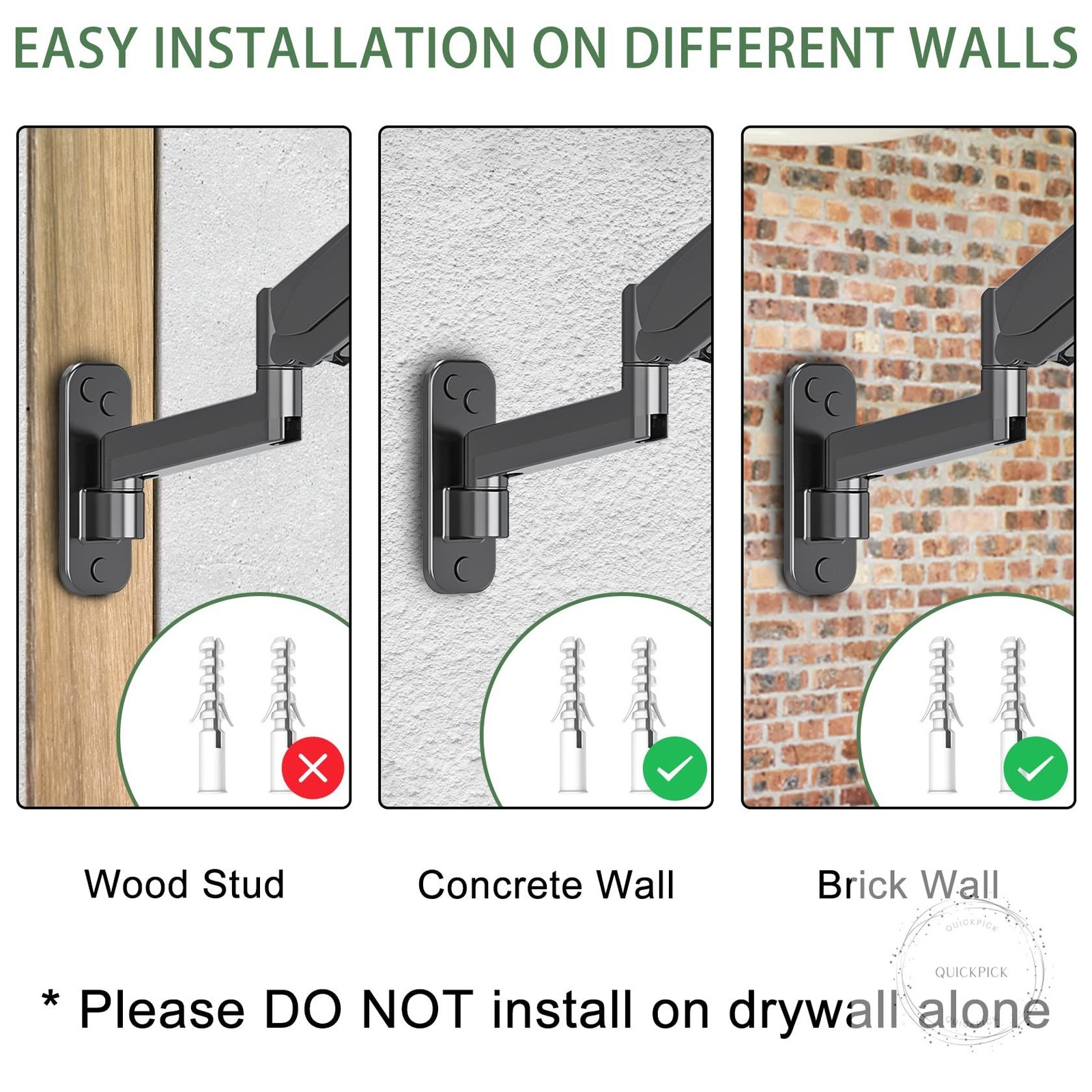 EASY INSTALLATION ON DIFFERENT WALLS

Wood Stud

Concrete Wall

Brick Wall

QUICKPICK

QUICKPICK

* Please DO NOT install on drywall alone