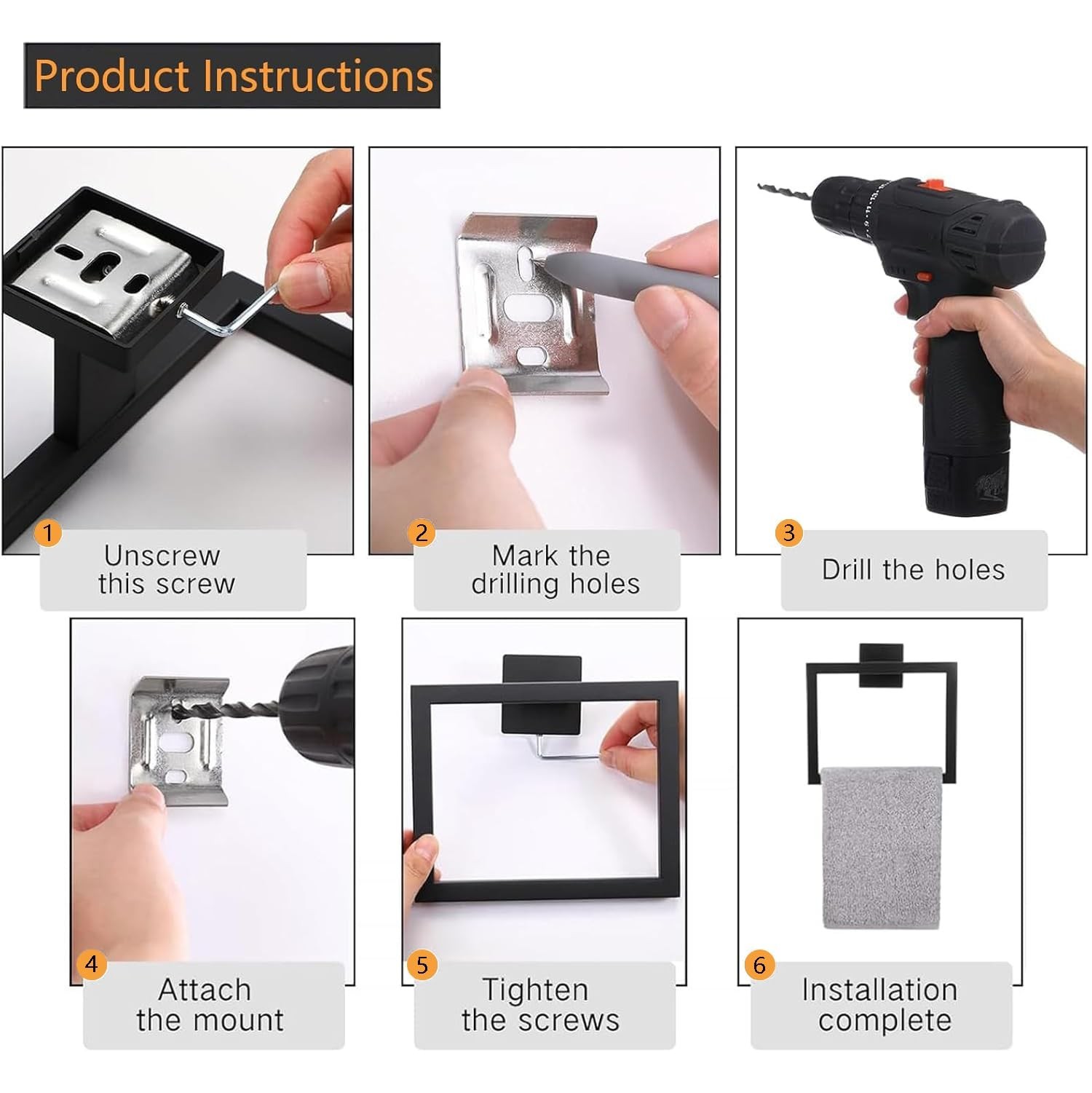 Product Instructions

1
Unscrew this screw

2
Mark the drilling holes

3
Drill the holes

4
Attach the mount

5
Tighten the screws

6
Installation complete