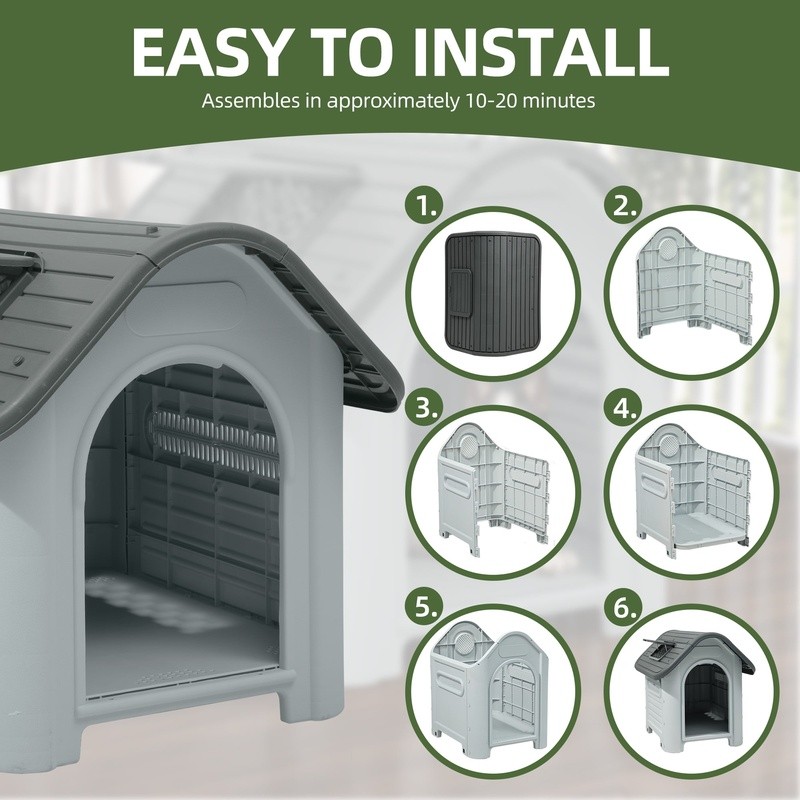 EASY TO INSTALL

Assembles in approximately 10-20 minutes

1.

2.

3.

4.

5.

6.