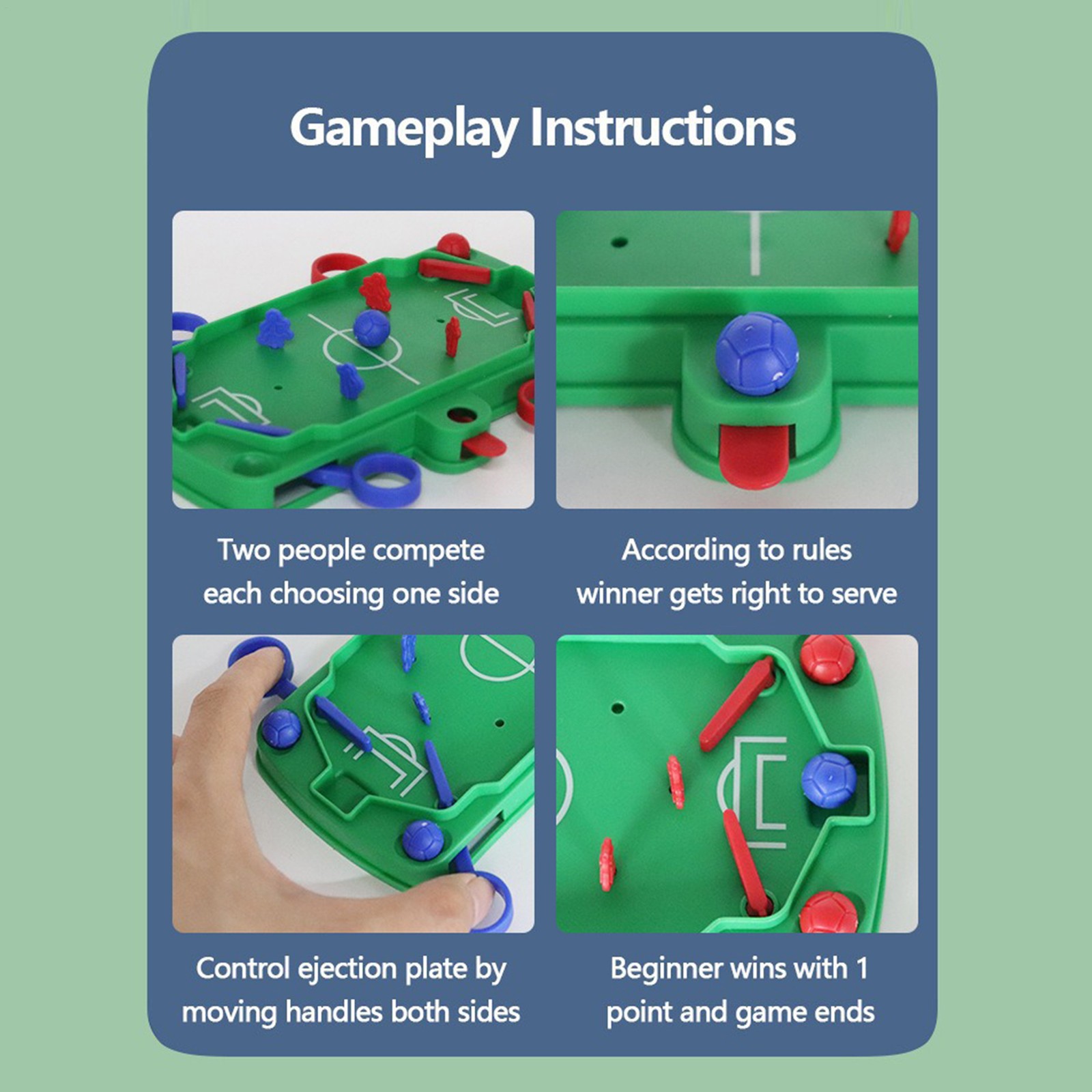 Gameplay Instructions

Two people compete each choosing one side

According to rules winner gets right to serve

Control ejection plate by moving handles both sides

Beginner wins with 1 point and game ends