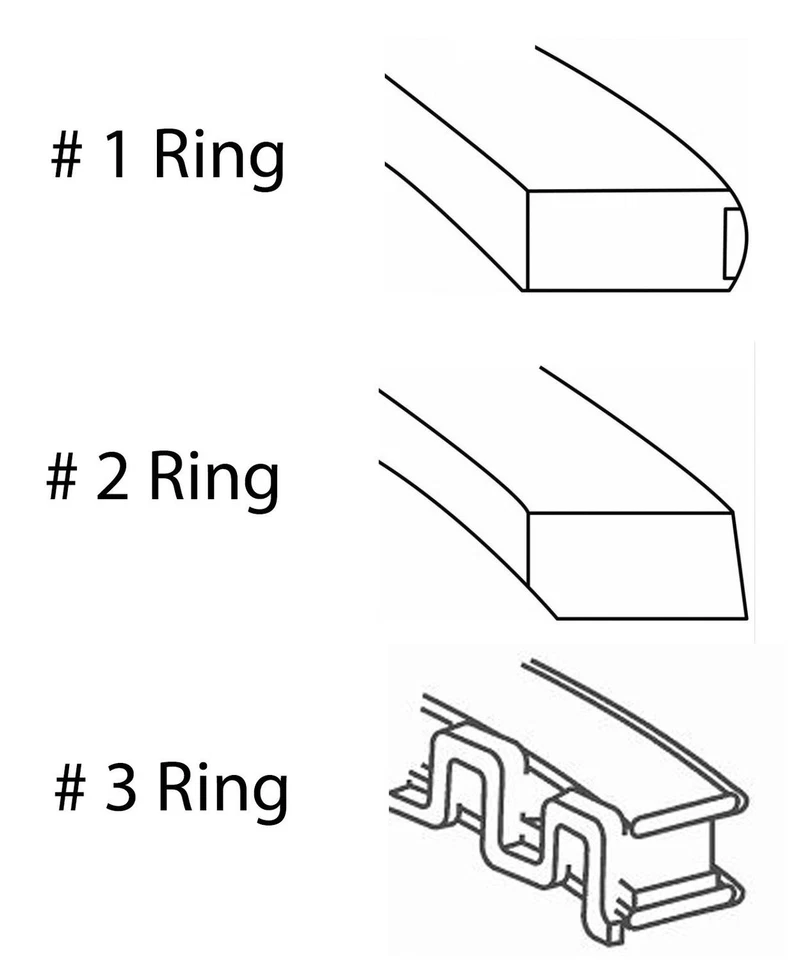 # 1 Ring

# 2 Ring

# 3 Ring