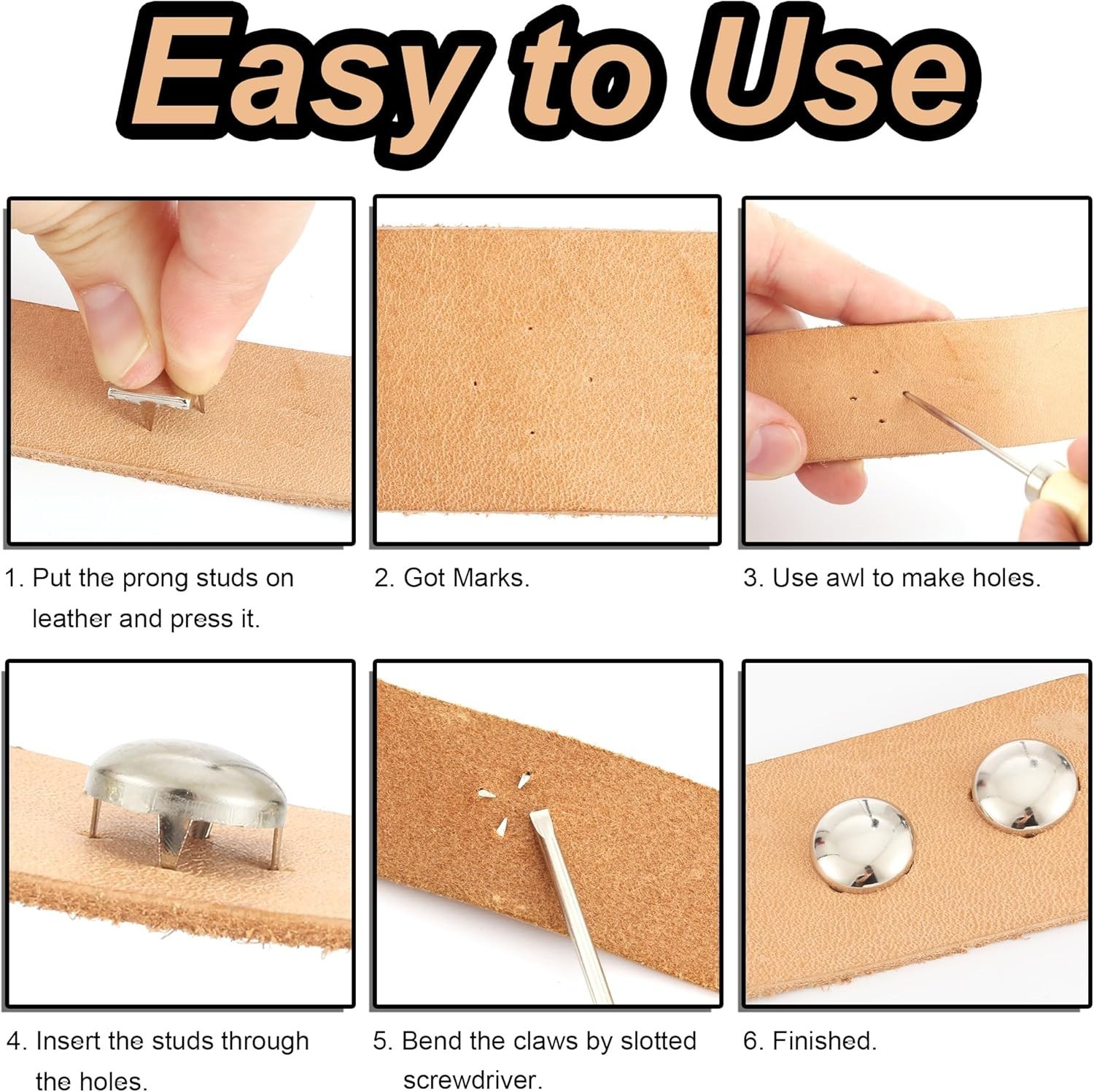 Easy to Use

1. Put the prong studs on leather and press it.

2. Got Marks.

3. Use awl to make holes.

4. Insert the studs through the holes.

5. Bend the claws by slotted screwdriver.

6. Finished.