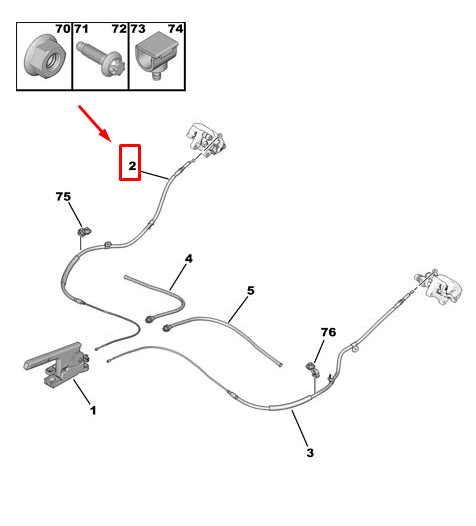 70 71 72 73 74

2

75

4

5

76

1

3