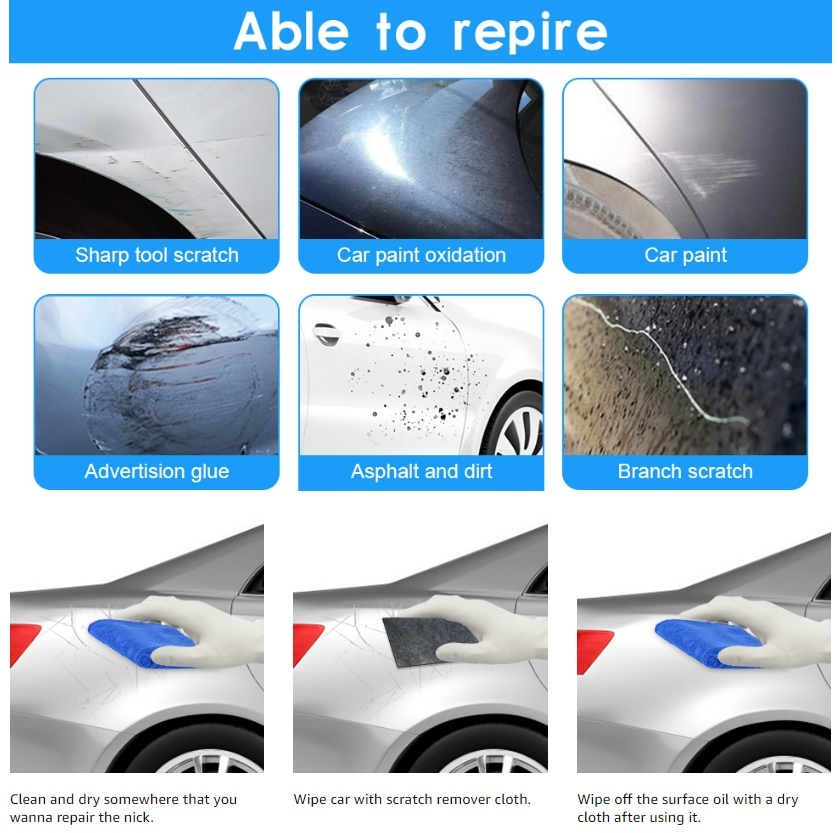 Able to repire

Sharp tool scratch

Car paint oxidation

Car paint

Advertision glue

Asphalt and dirt

Branch scratch

Clean and dry somewhere that you wanna repair the nick.

Wipe car with scratch remover cloth.

Wipe off the surface oil with a dry cloth after using it.