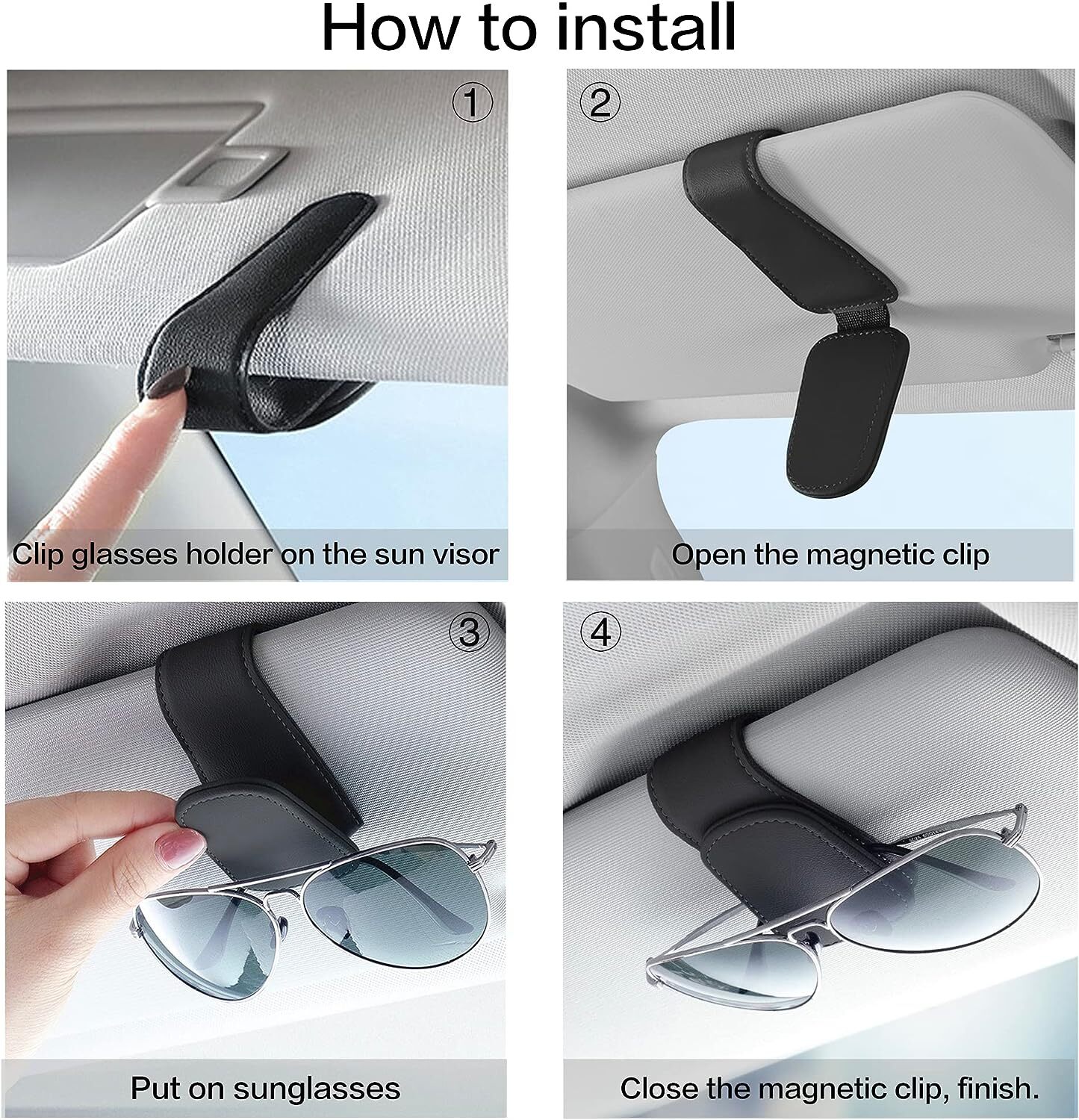 How to install

①

Clip glasses holder on the sun visor

②

Open the magnetic clip

③

Put on sunglasses

④

Close the magnetic clip, finish.