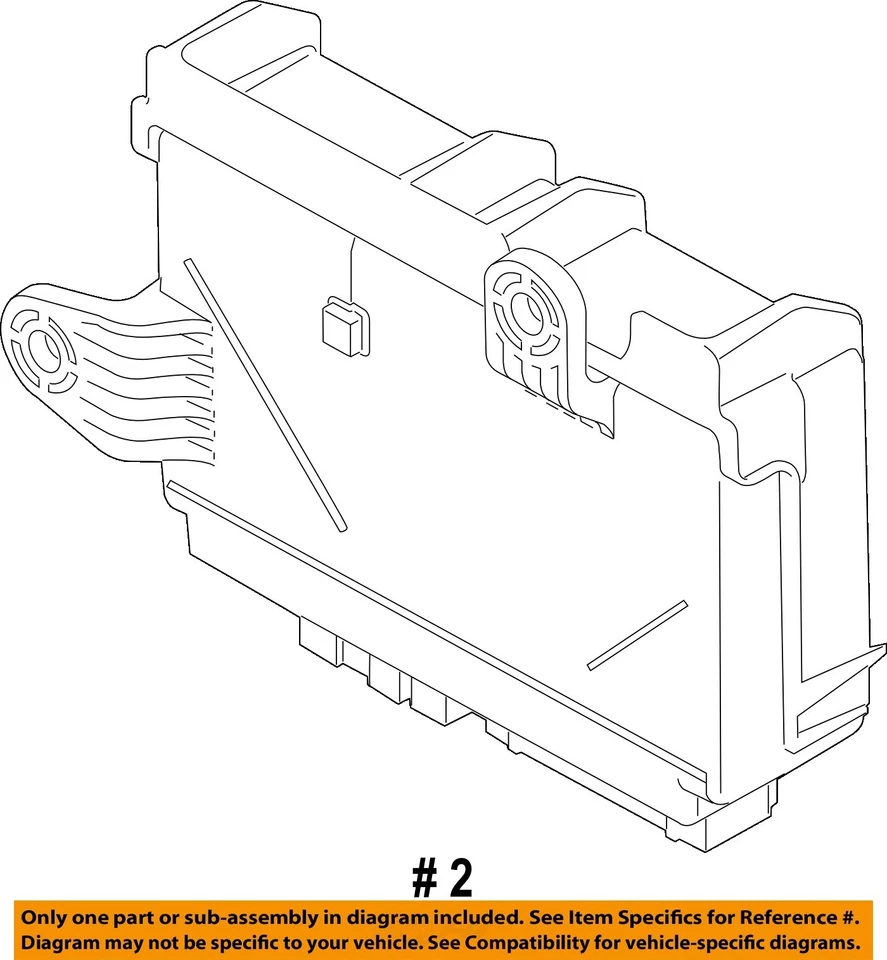 # 2

Only one part or sub-assembly in diagram included. See Item Specifics for Reference #. Diagram may not be specific to your vehicle. See Compatibility for vehicle-specific diagrams.