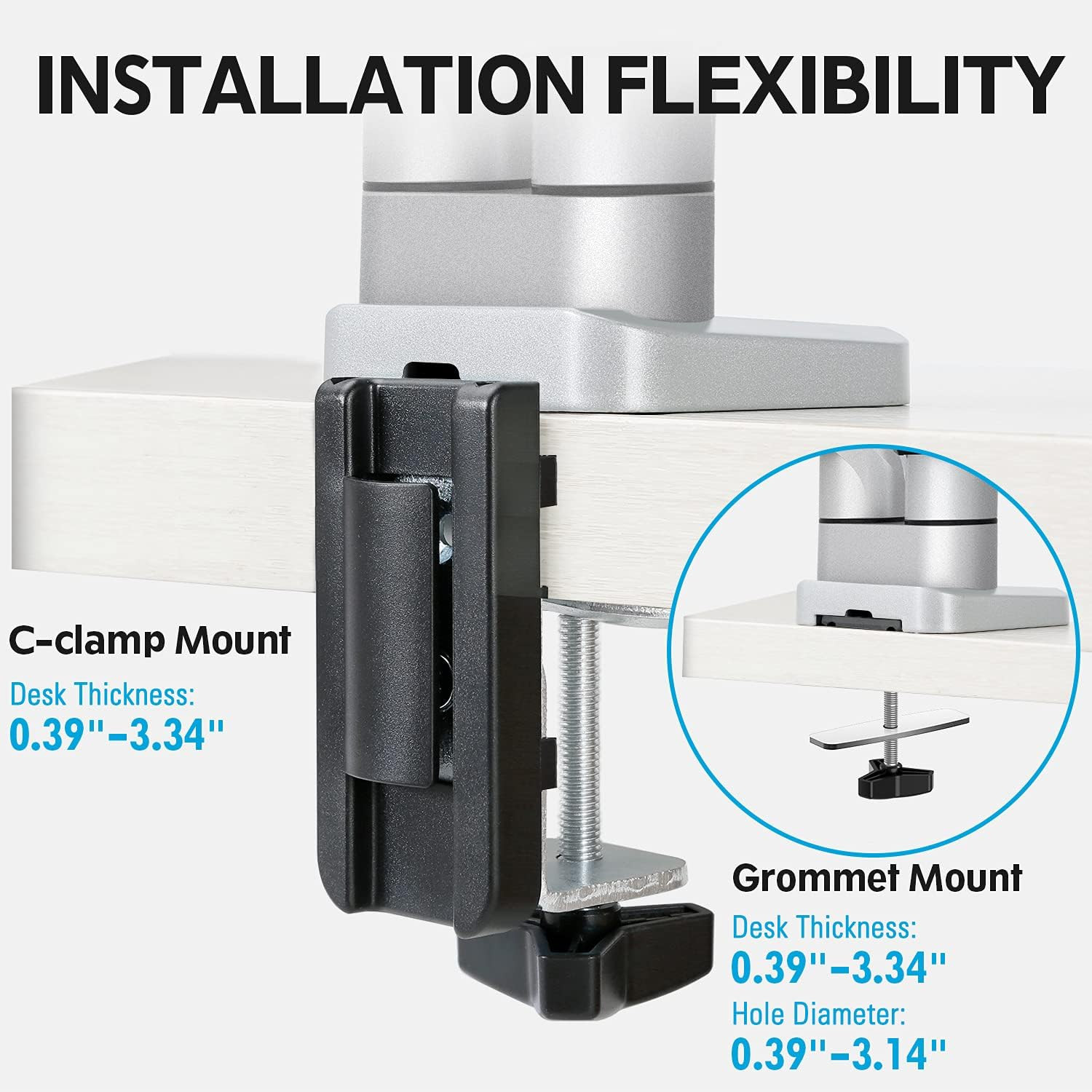 INSTALLATION FLEXIBILITY

C-clamp Mount
Desk Thickness:
0.39''-3.34''

Grommet Mount
Desk Thickness:
0.39''-3.34''
Hole Diameter:
0.39''-3.14''