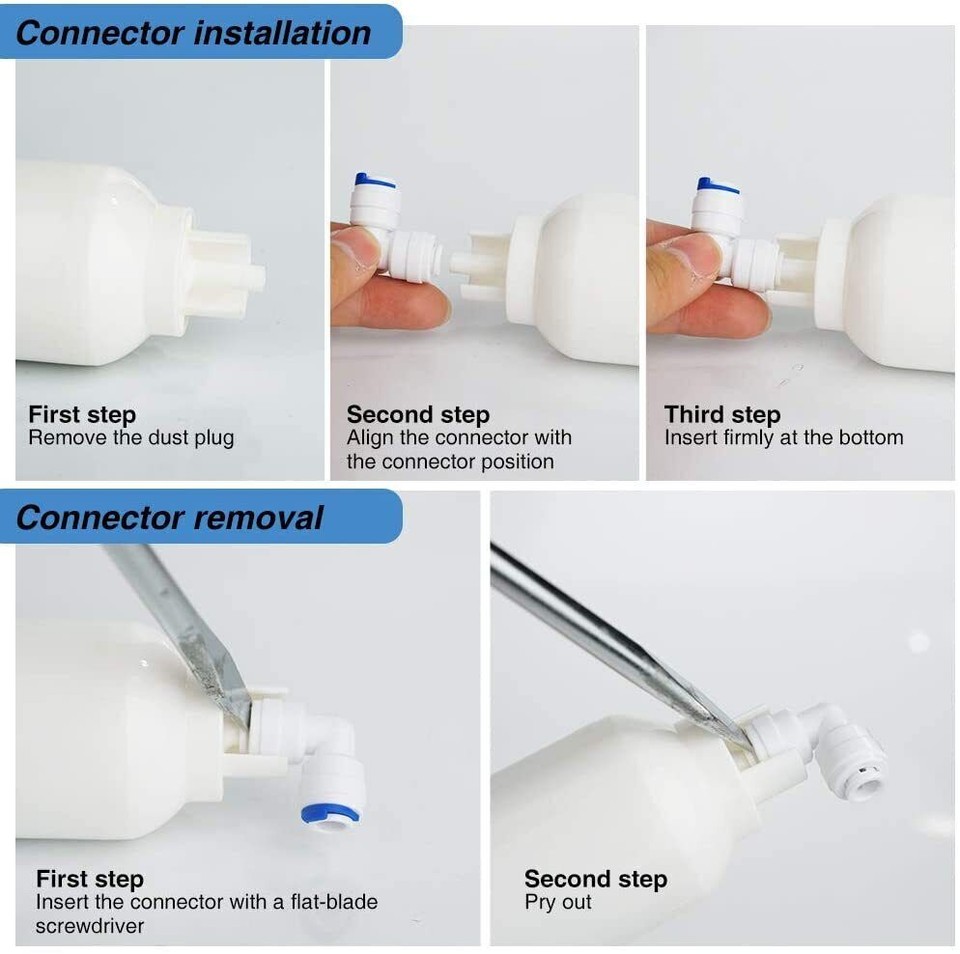 Connector installation

First step
Remove the dust plug

Second step
Align the connector with the connector position

Third step
Insert firmly at the bottom

Connector removal

First step
Insert the connector with a flat-blade screwdriver

Second step
Pry out