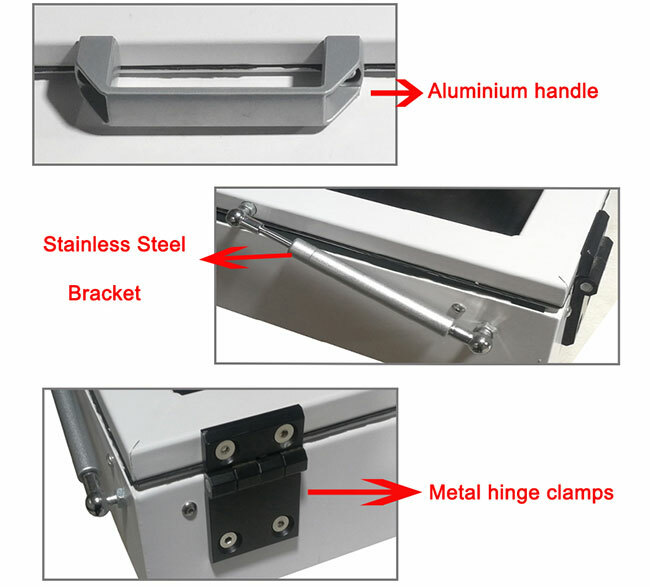 Aluminium handle

Stainless Steel

Bracket

Metal hinge clamps