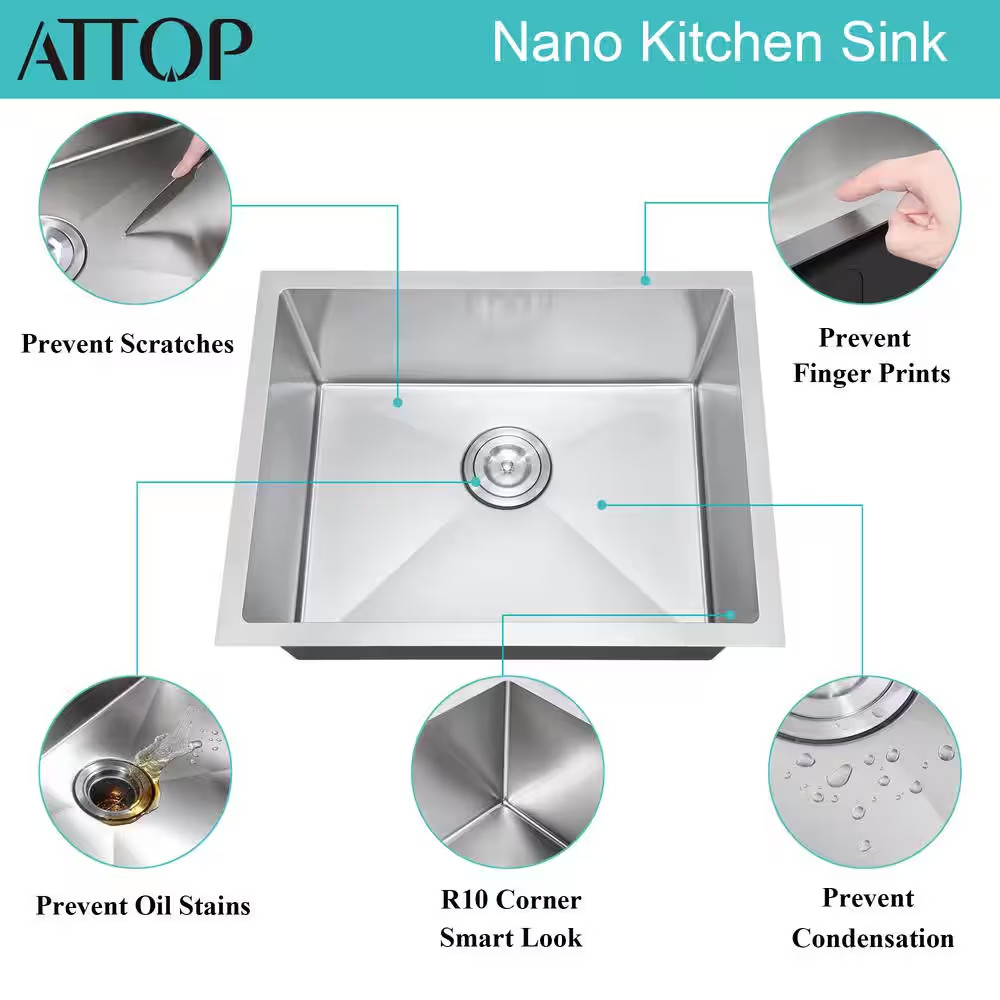 ATTOP

Nano Kitchen Sink

Prevent Scratches

Prevent Finger Prints

Prevent Oil Stains

R10 Corner Smart Look

Prevent Condensation