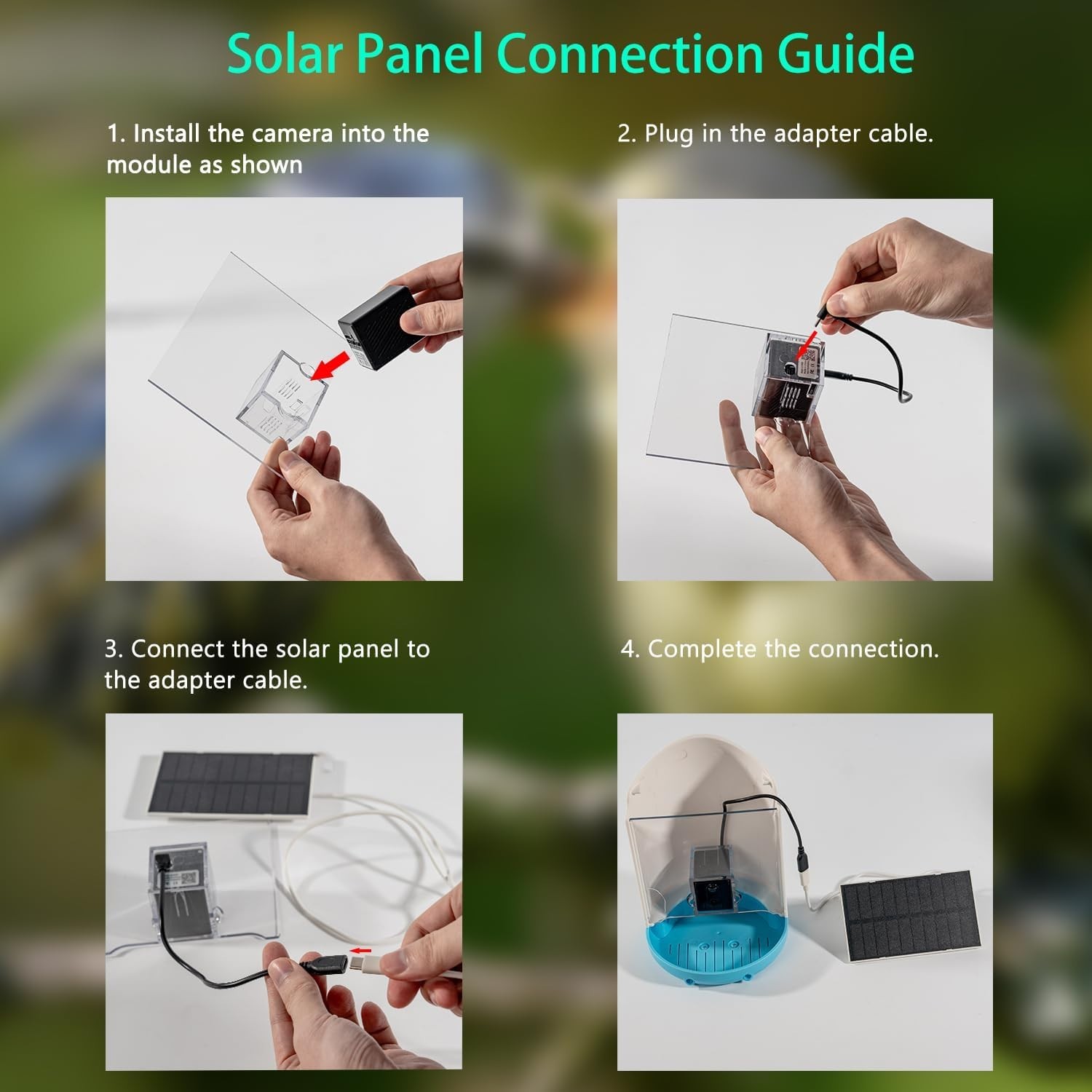 Solar Panel Connection Guide

1. Install the camera into the module as shown

2. Plug in the adapter cable.

3. Connect the solar panel to the adapter cable.

4. Complete the connection.