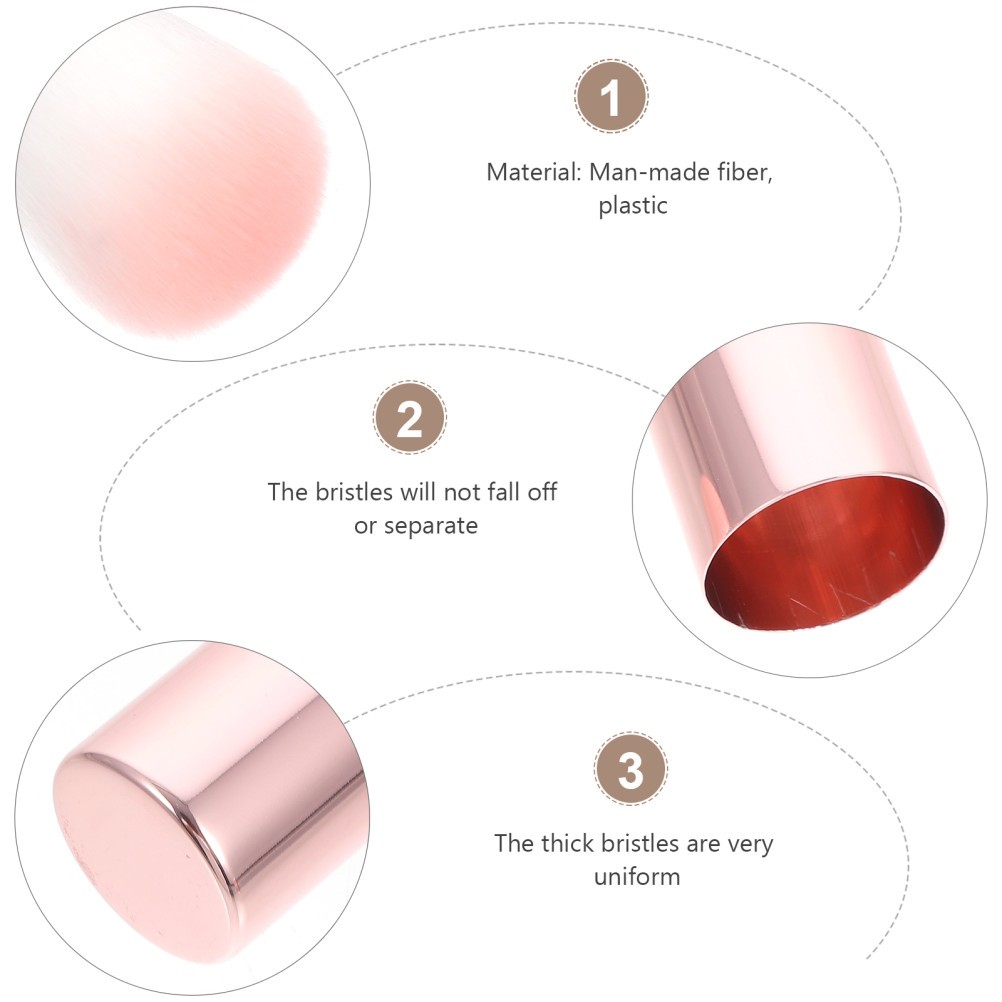 1

Material: Man-made fiber, plastic

2

The bristles will not fall off or separate

3

The thick bristles are very uniform