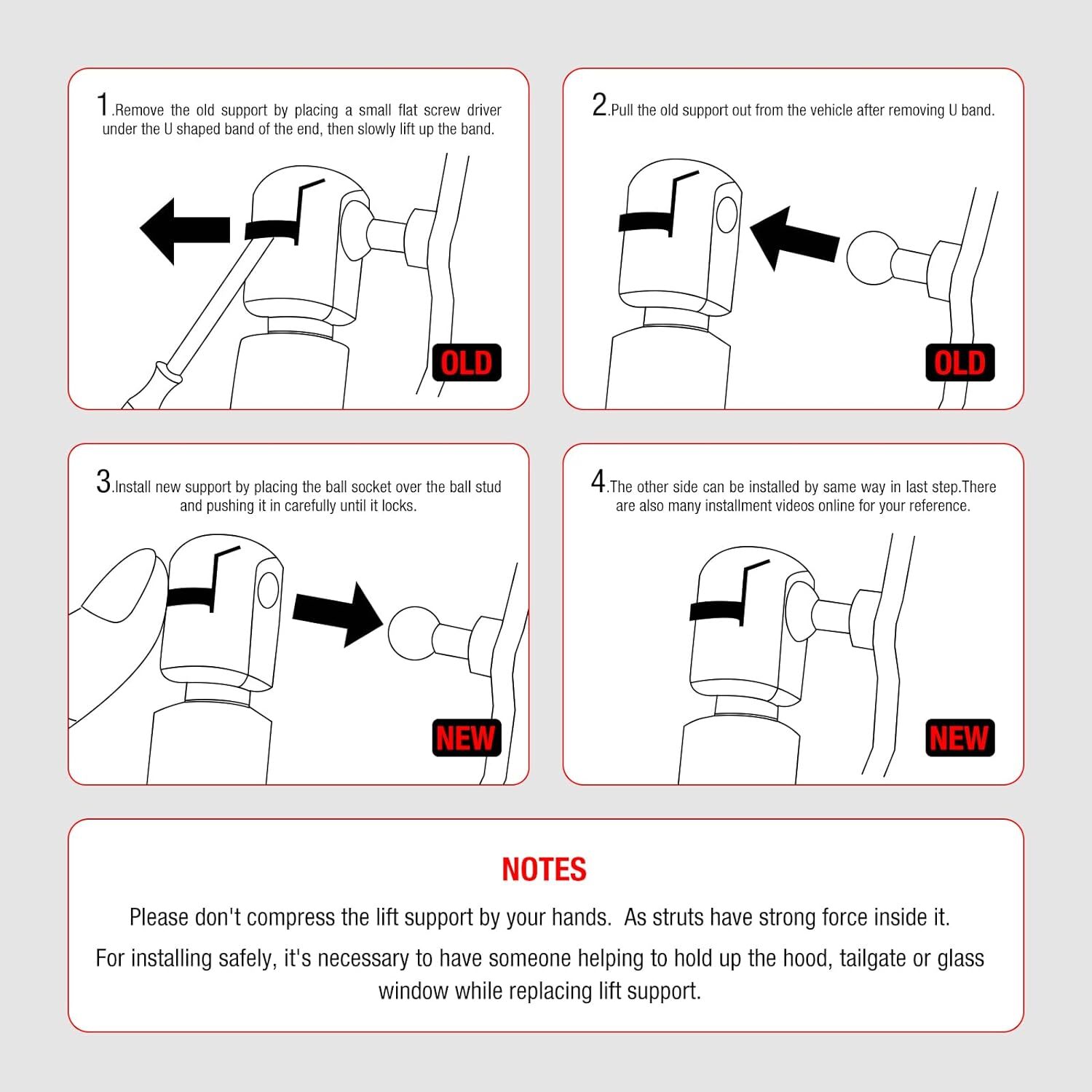 1.Remove the old support by placing a small flat screw driver under the U shaped band of the end, then slowly lift up the band.

OLD

2.Pull the old support out from the vehicle after removing U band.

OLD

3.Install new support by placing the ball socket over the ball stud and pushing it in carefully until it locks.

NEW

4.The other side can be installed by same way in last step.There are also many installment videos online for your reference.

NEW

NOTES

Please don't compress the lift support by your hands. As struts have strong force inside it.

For installing safely, it's necessary to have someone helping to hold up the hood, tailgate or glass window while replacing lift support.