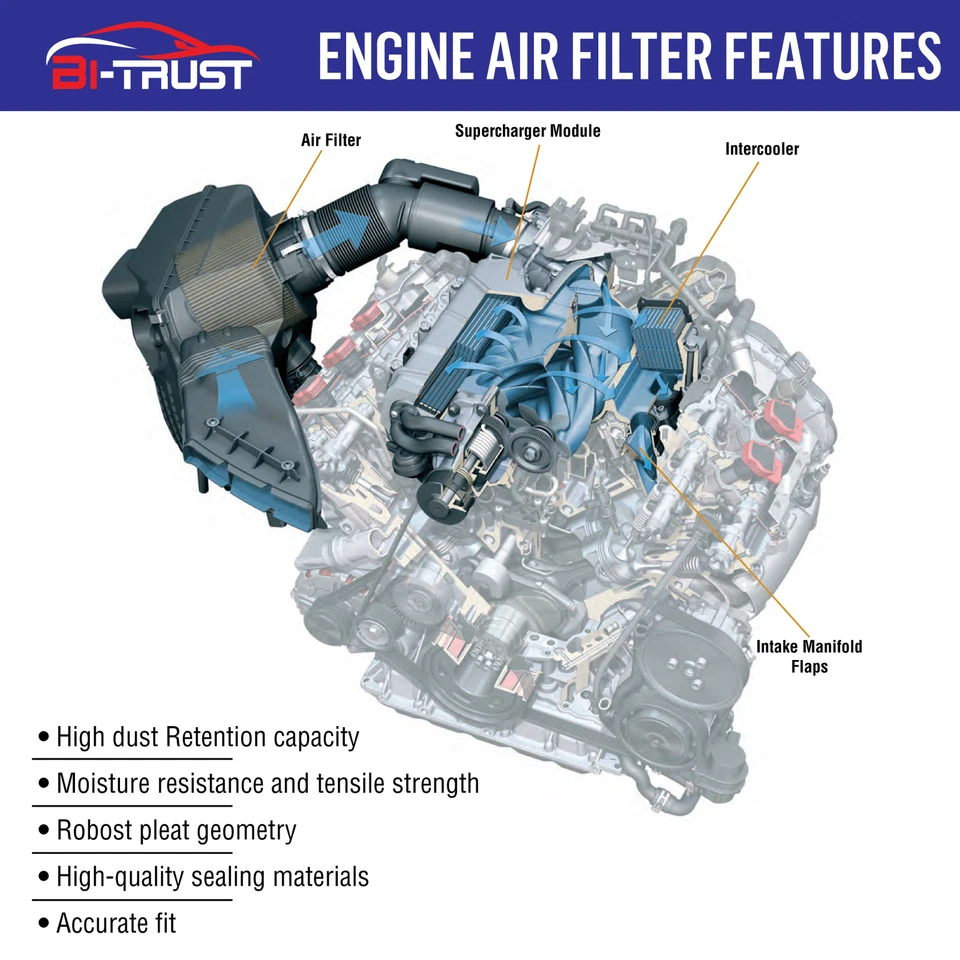 BI-TRUST

ENGINE AIR FILTER FEATURES

Air Filter

Supercharger Module

Intercooler

Intake Manifold Flaps

• High dust Retention capacity

• Moisture resistance and tensile strength

• Robost pleat geometry

• High-quality sealing materials

• Accurate fit