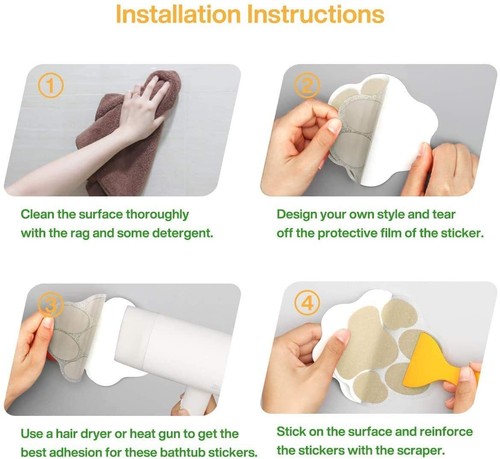 Installation Instructions

①

Clean the surface thoroughly with the rag and some detergent.

②

Design your own style and tear off the protective film of the sticker.

③

Use a hair dryer or heat gun to get the best adhesion for these bathtub stickers.

④

Stick on the surface and reinforce the stickers with the scraper.