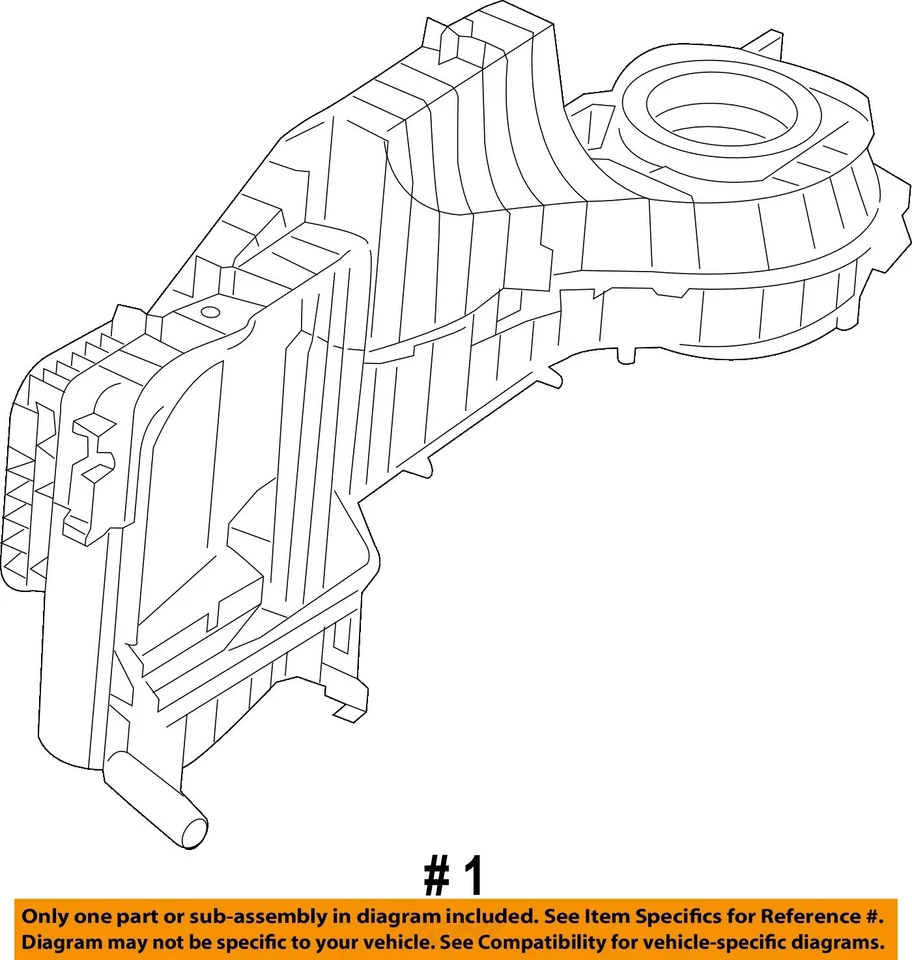 # 1

Only one part or sub-assembly in diagram included. See Item Specifics for Reference #.
Diagram may not be specific to your vehicle. See Compatibility for vehicle-specific diagrams.