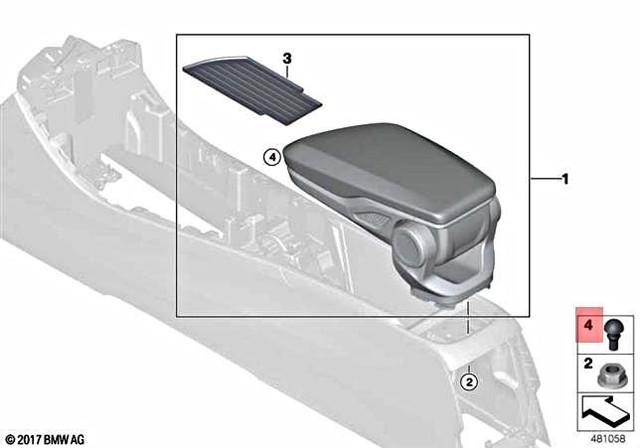 3
4
1
2
4
2
© 2017 BMW AG
481058