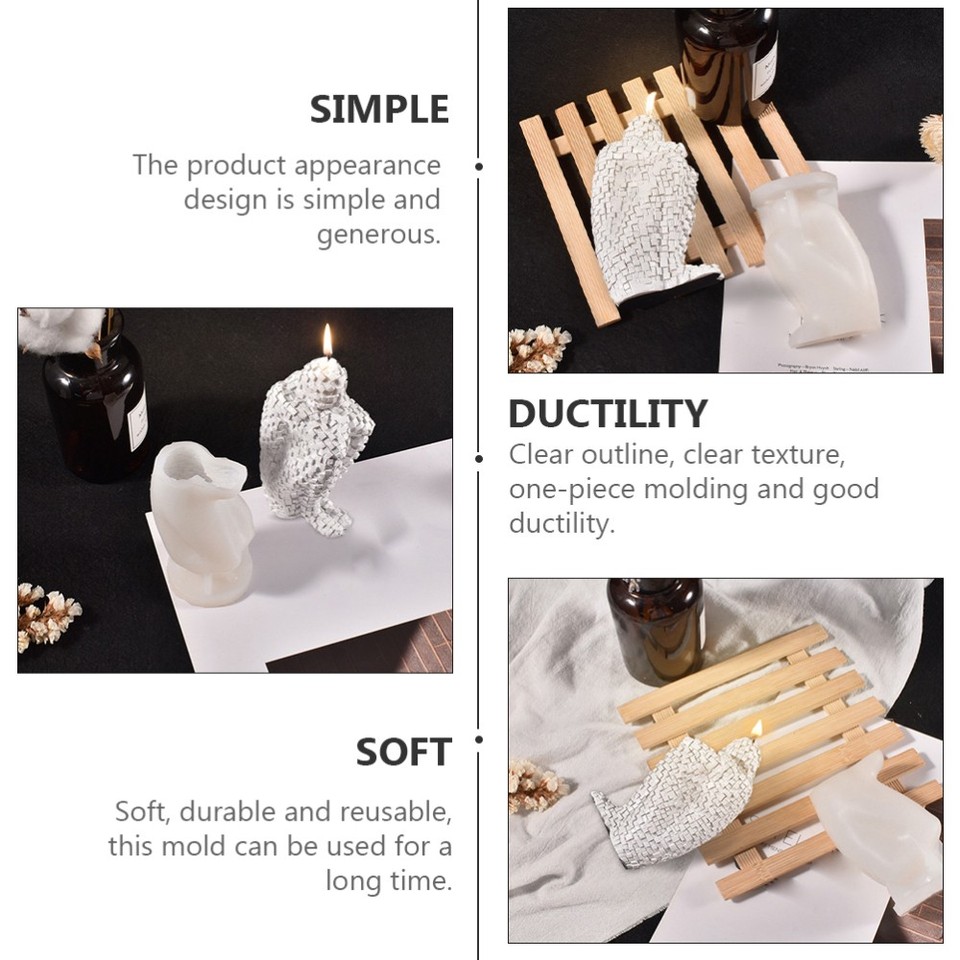 SIMPLE

The product appearance design is simple and generous.

DUCTILITY

Clear outline, clear texture, one-piece molding and good ductility.

SOFT

Soft, durable and reusable, this mold can be used for a long time.