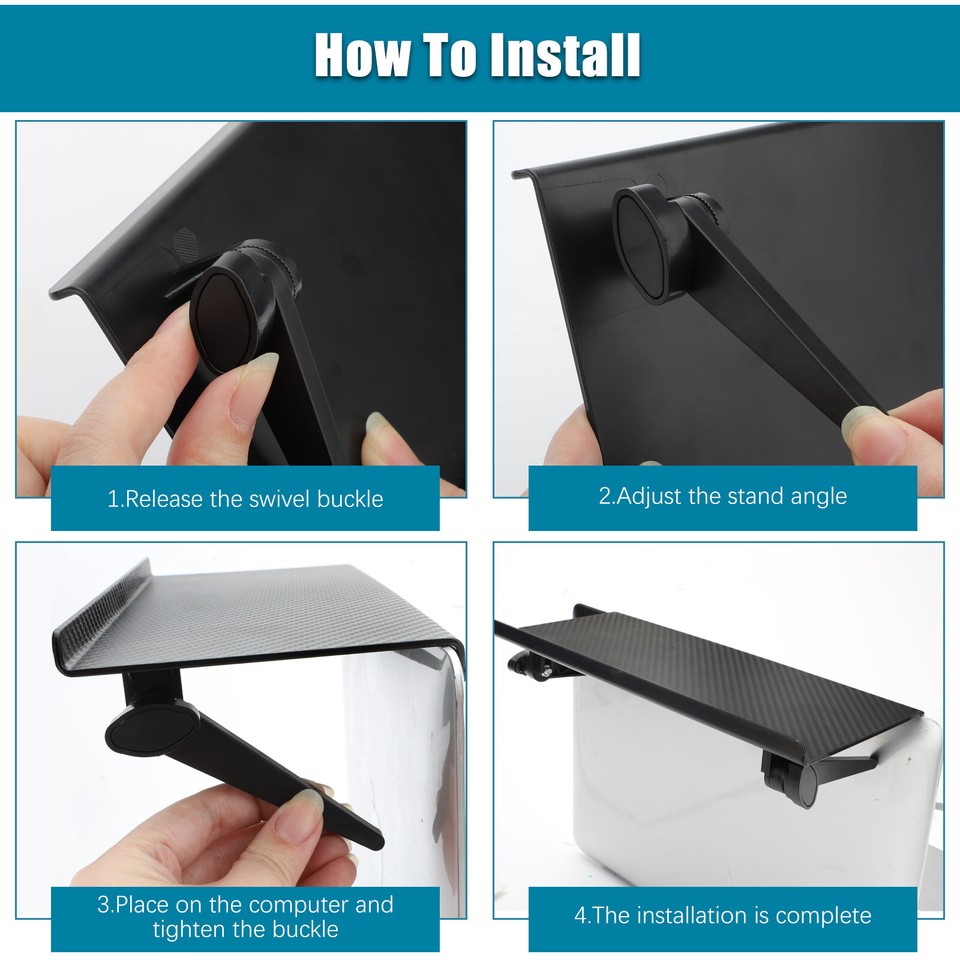 How To Install

1.Release the swivel buckle

2.Adjust the stand angle

3.Place on the computer and tighten the buckle

4.The installation is complete