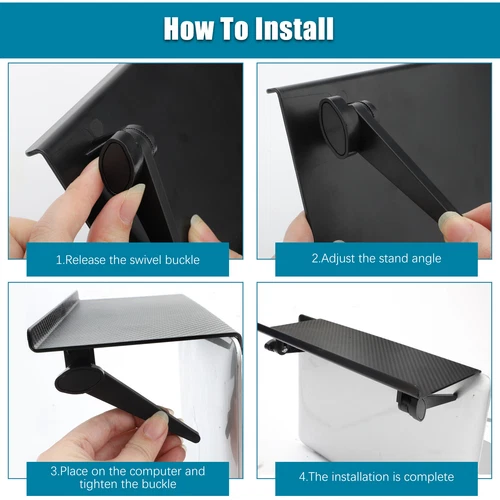 How To Install

1.Release the swivel buckle

2.Adjust the stand angle

3.Place on the computer and tighten the buckle

4.The installation is complete