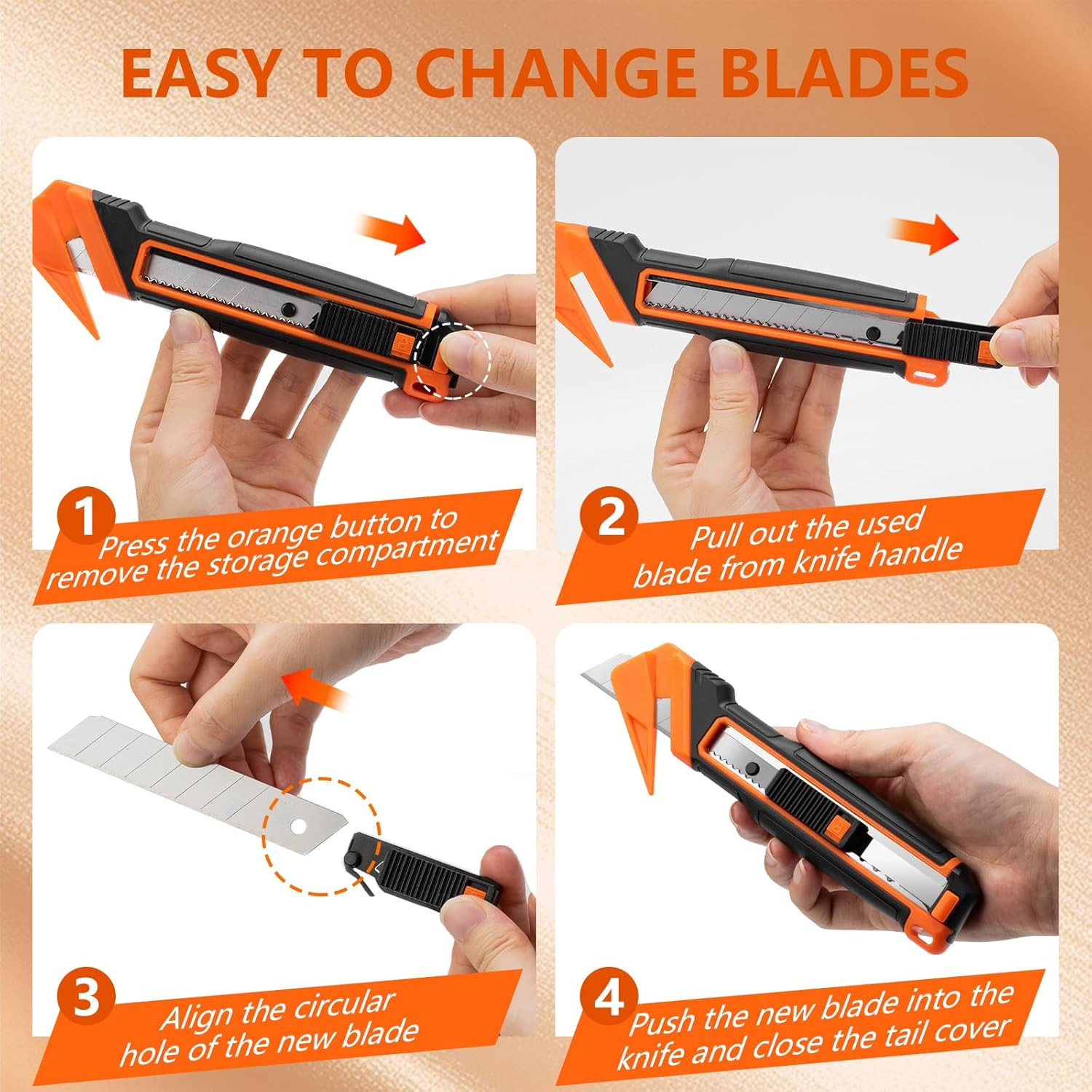 EASY TO CHANGE BLADES

1
Press the orange button to remove the storage compartment

2
Pull out the used blade from knife handle

3
Align the circular hole of the new blade

4
Push the new blade into the knife and close the tail cover