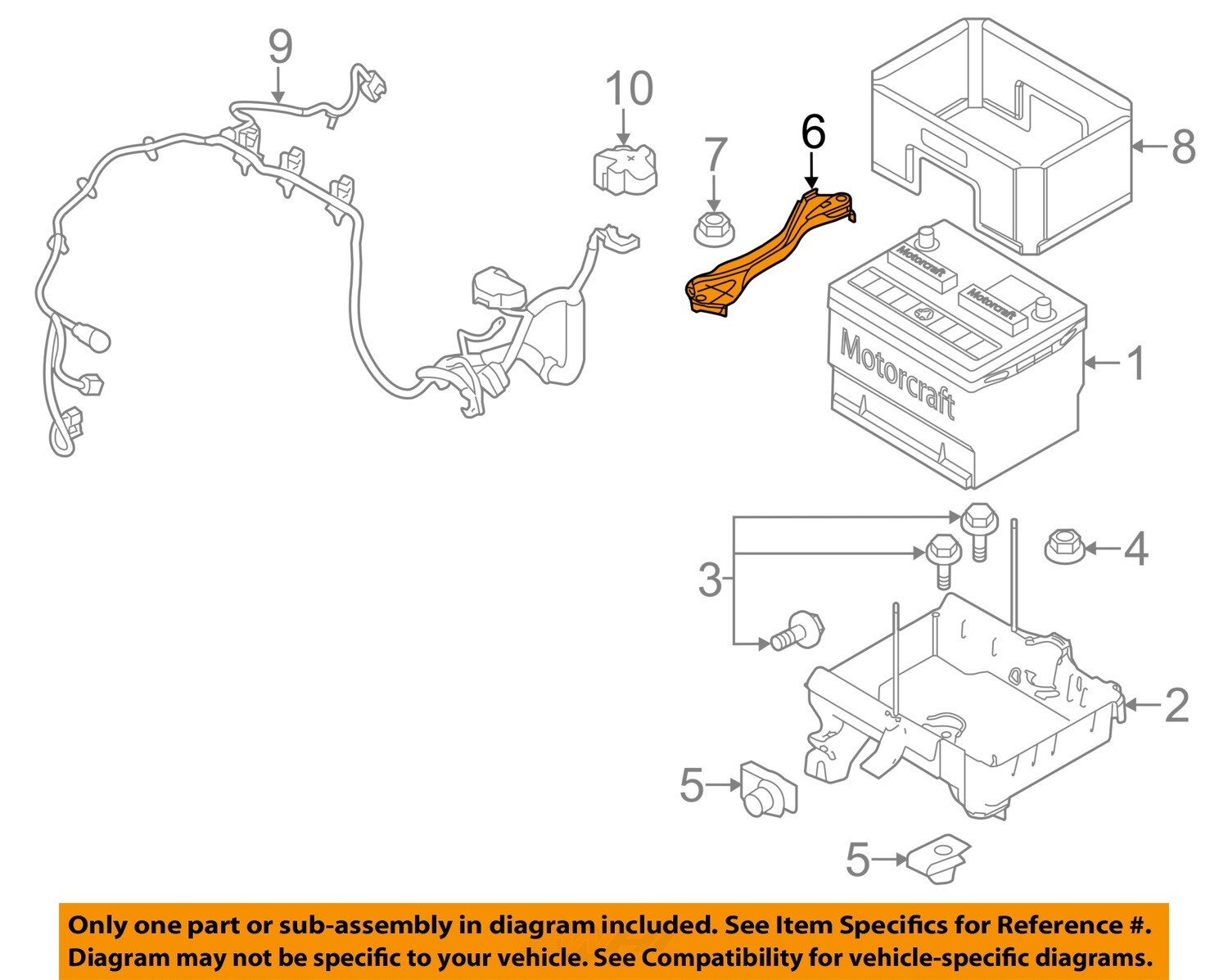 9

10

7

6

8

Motorcraft

Motorcraft

Motorcraft

1

3

4

2

5

5

Only one part or sub-assembly in diagram included. See Item Specifics for Reference #.
Diagram may not be specific to your vehicle. See Compatibility for vehicle-specific diagrams.