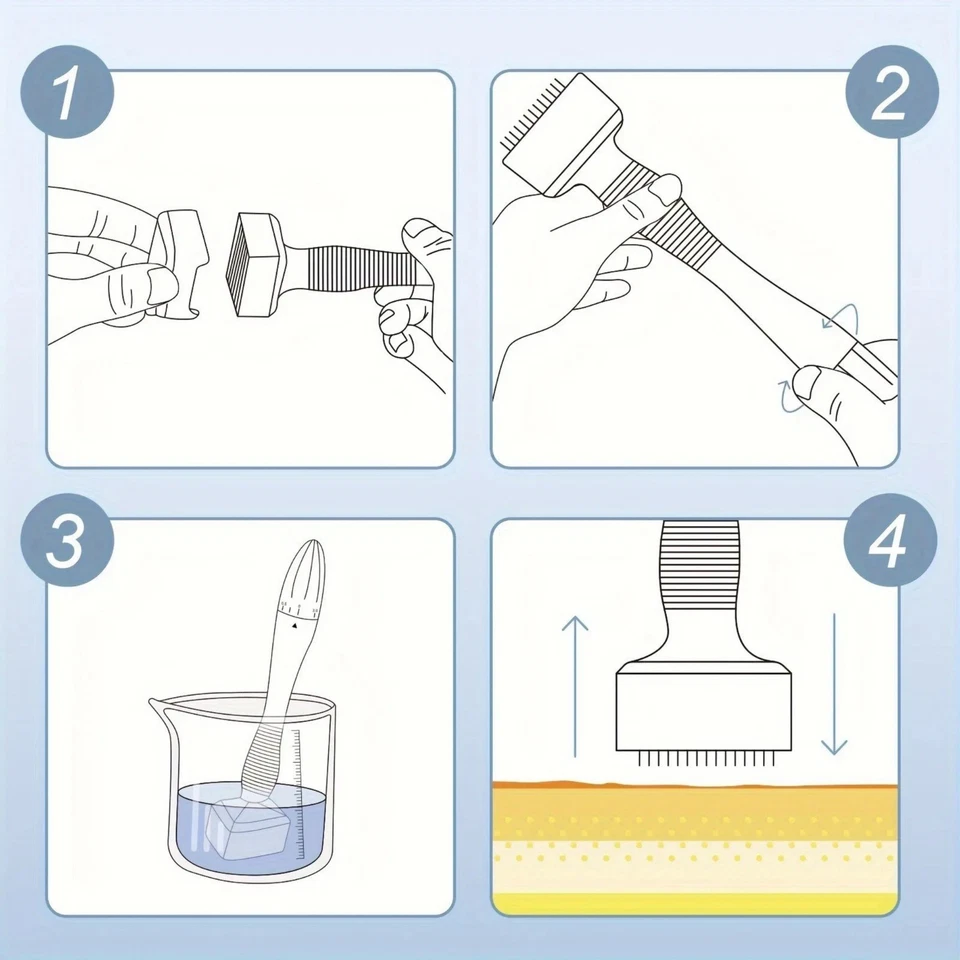 1

2

3

4