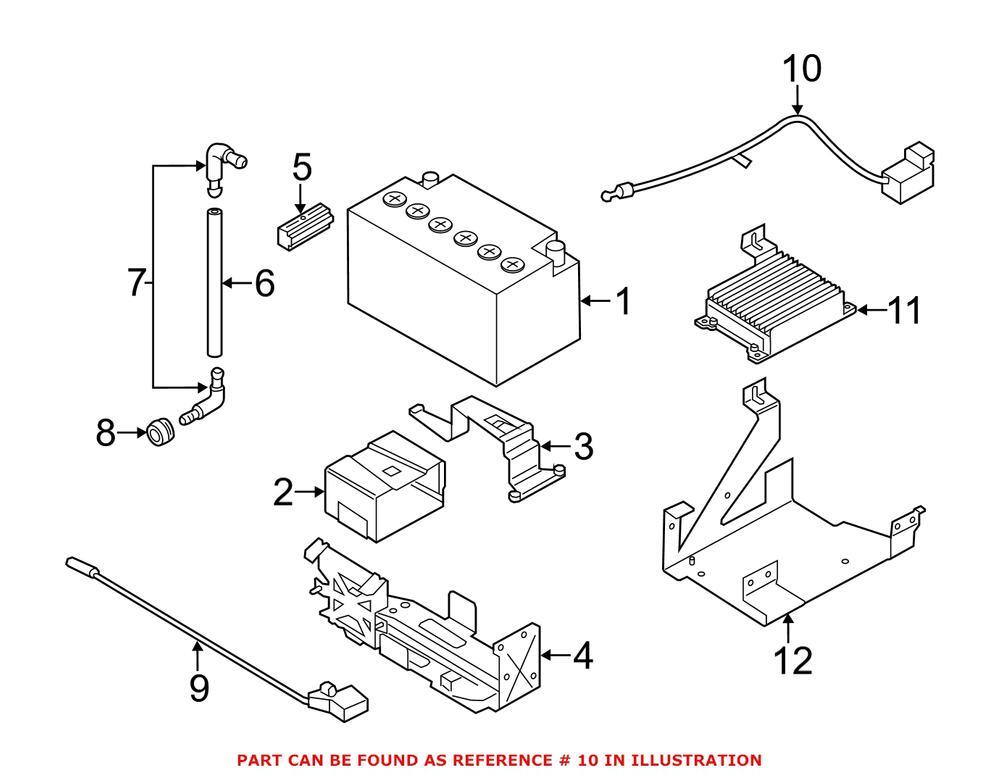 10
5
7
6
1
11
8
3
2
4
9
12
PART CAN BE FOUND AS REFERENCE # 10 IN ILLUSTRATION