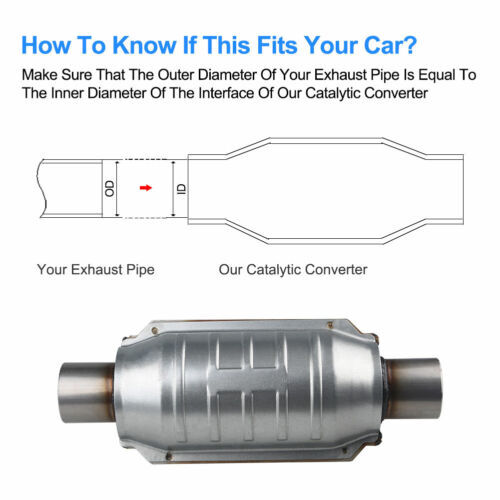 How To Know If This Fits Your Car?

Make Sure That The Outer Diameter Of Your Exhaust Pipe Is Equal To The Inner Diameter Of The Interface Of Our Catalytic Converter

OD

ID

Your Exhaust Pipe

Our Catalytic Converter