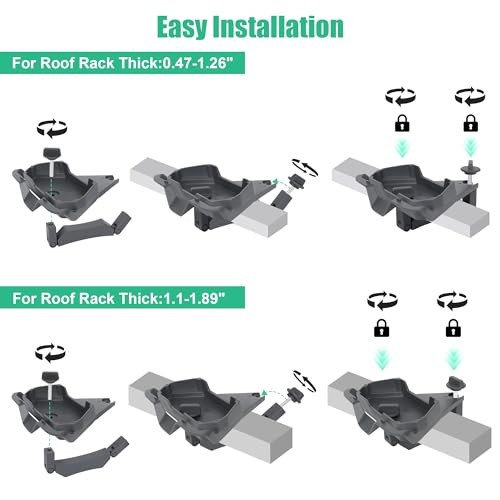 Easy Installation

For Roof Rack Thick:0.47-1.26"

For Roof Rack Thick:1.1-1.89"