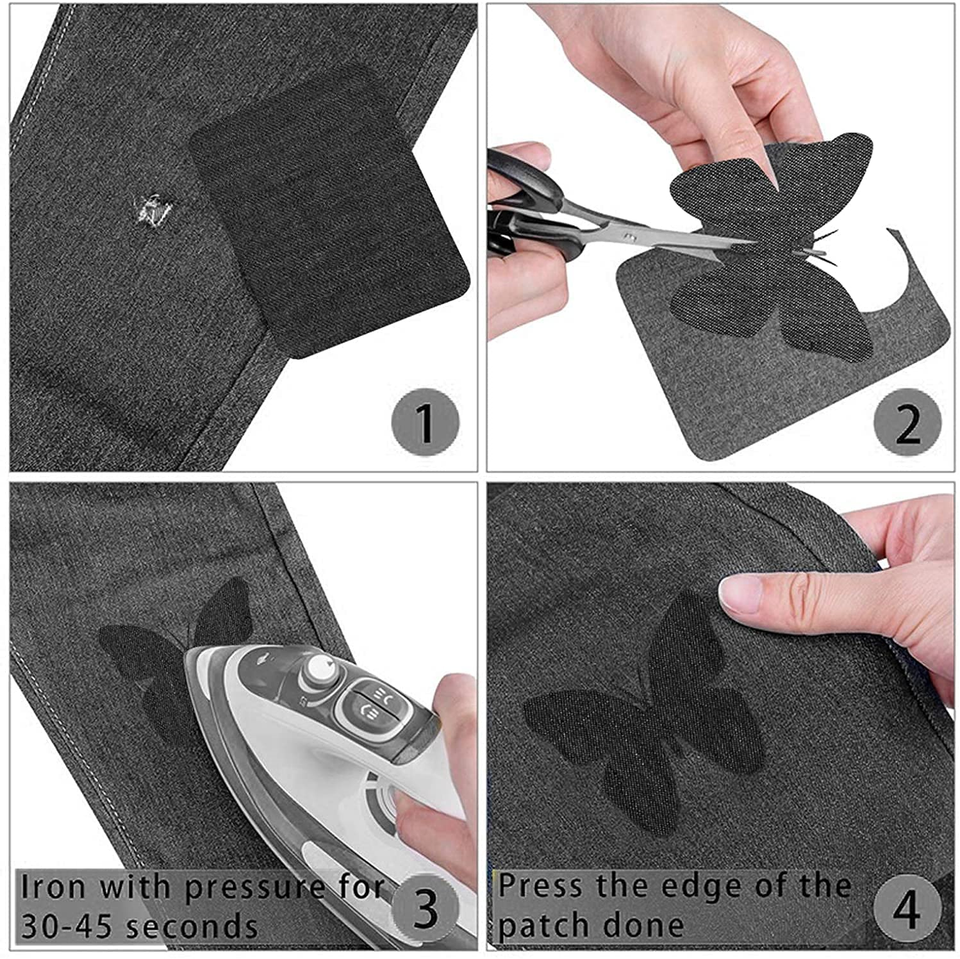 1

2

Iron with pressure for 30-45 seconds

3

Press the edge of the patch done

4