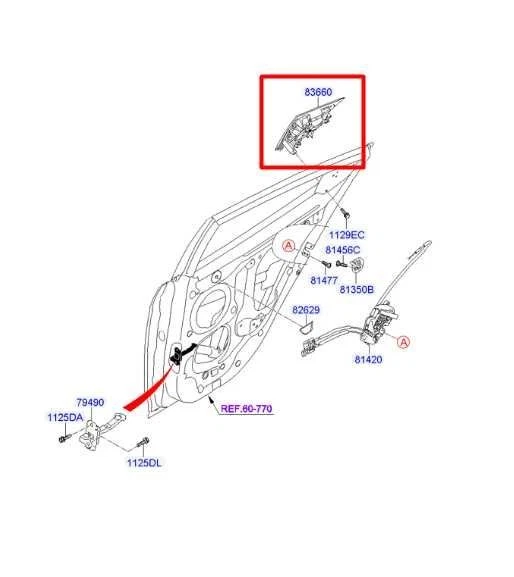 83660

1129EC

A

81456C

81477

81350B

82629

A

81420

79490

1125DA

REF.60-770

1125DL