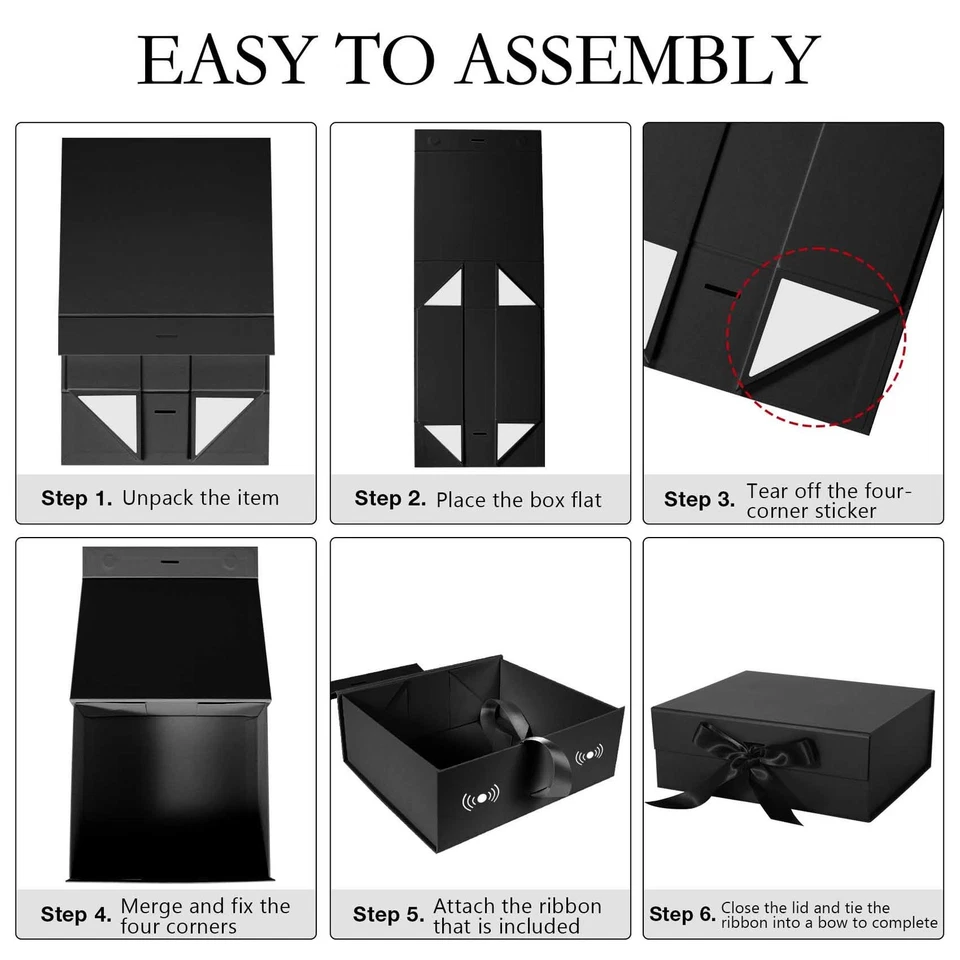 EASY TO ASSEMBLY

Step 1. Unpack the item

Step 2. Place the box flat

Step 3. Tear off the four-corner sticker

Step 4. Merge and fix the four corners

Step 5. Attach the ribbon that is included

Step 6. Close the lid and tie the ribbon into a bow to complete