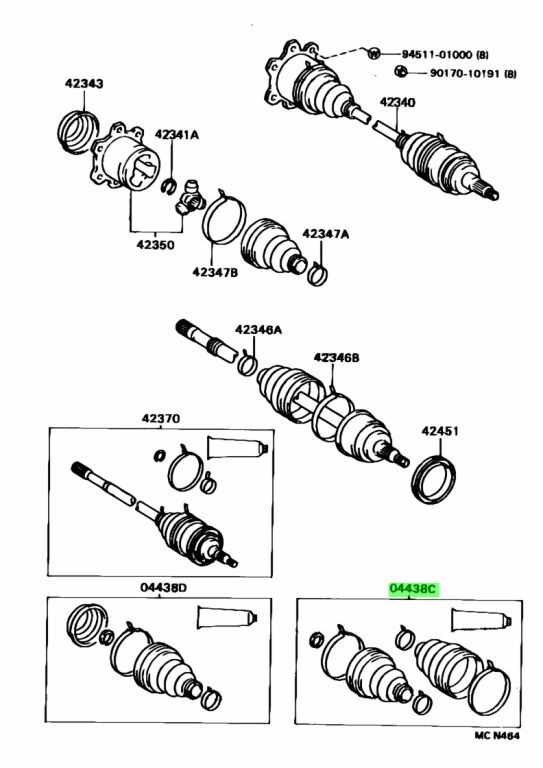 94511-01000 (8)
90170-10191 (8)
42343
42340
42341A
42350
42347B
42347A
42346A
42346B
42370
42451
04438D
04438C
MC N464