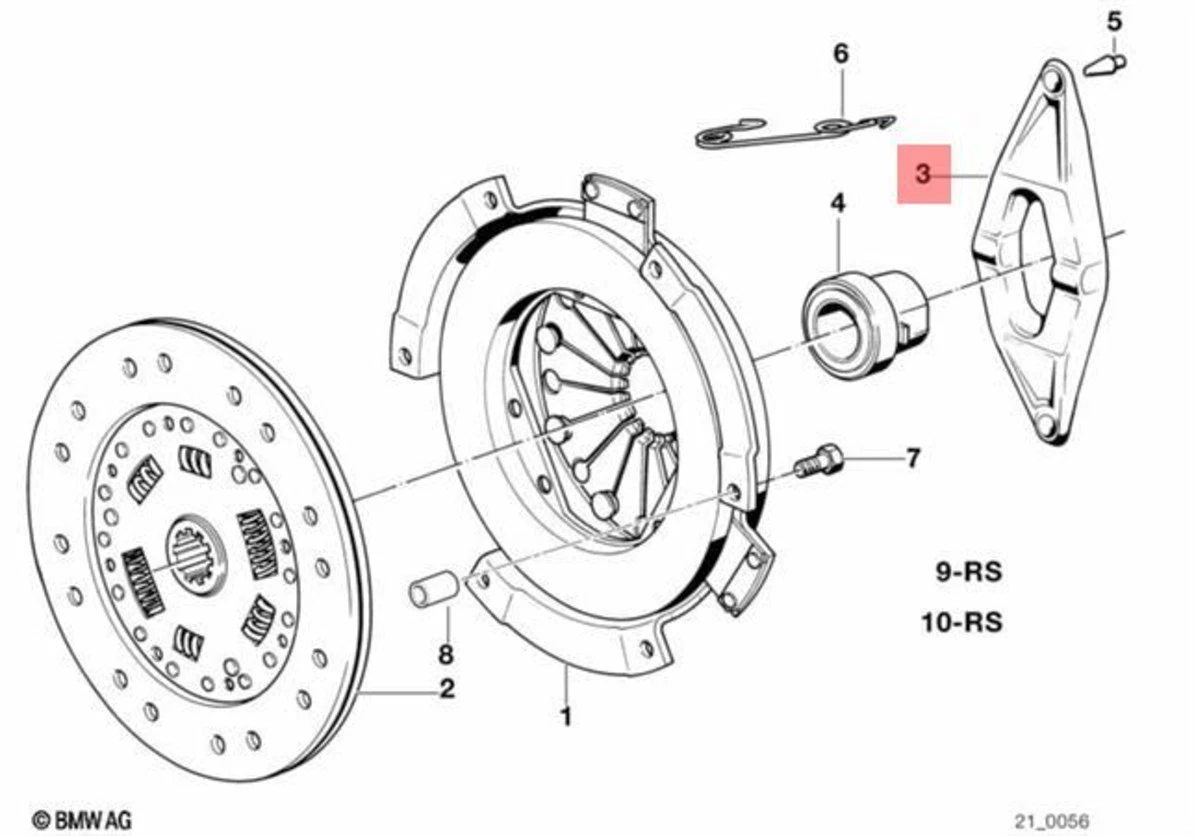 5
6
3
4
7
9-RS
10-RS
8
2
1
© BMW AG
21_0056