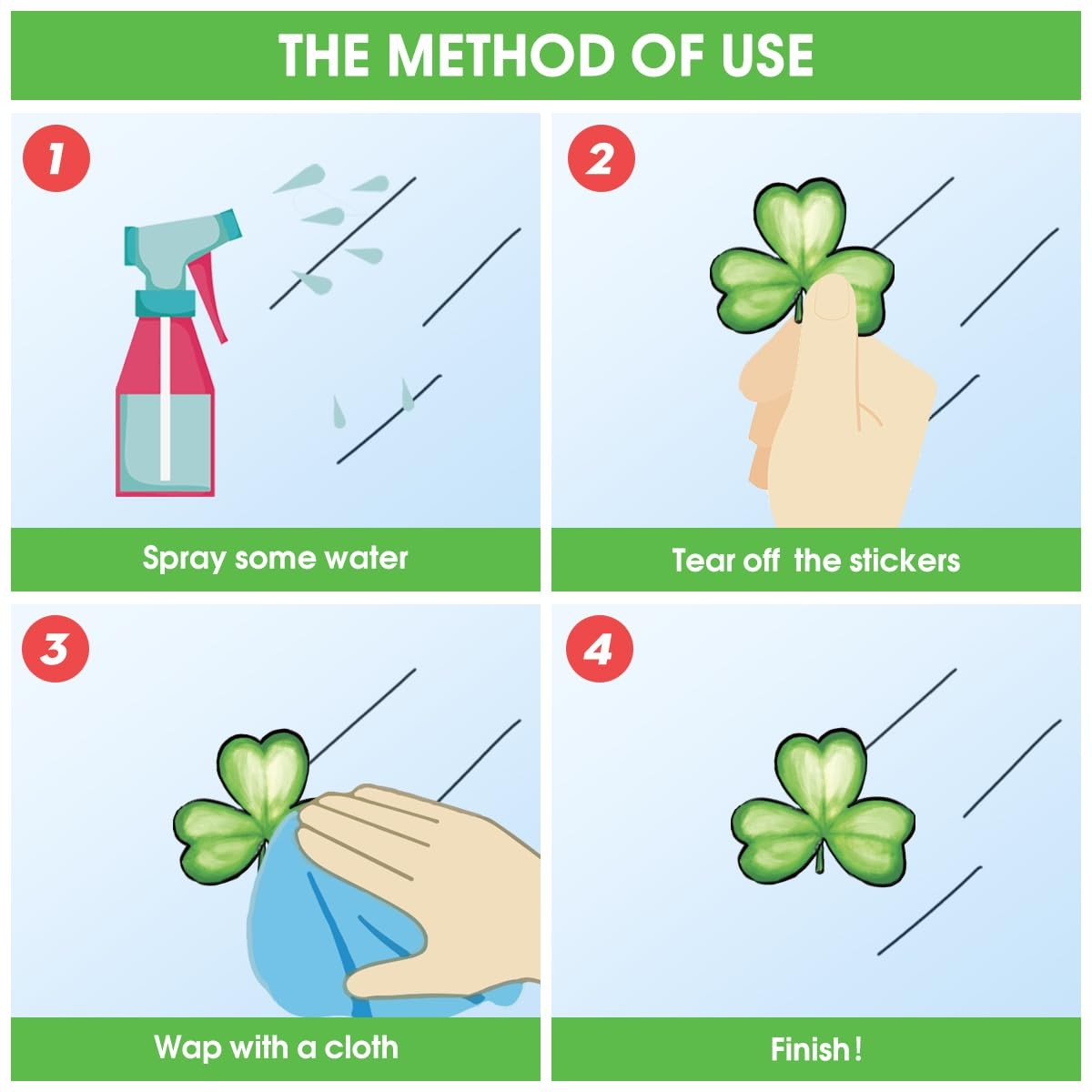 THE METHOD OF USE

1

Spray some water

2

Tear off the stickers

3

Wap with a cloth

4

Finish!