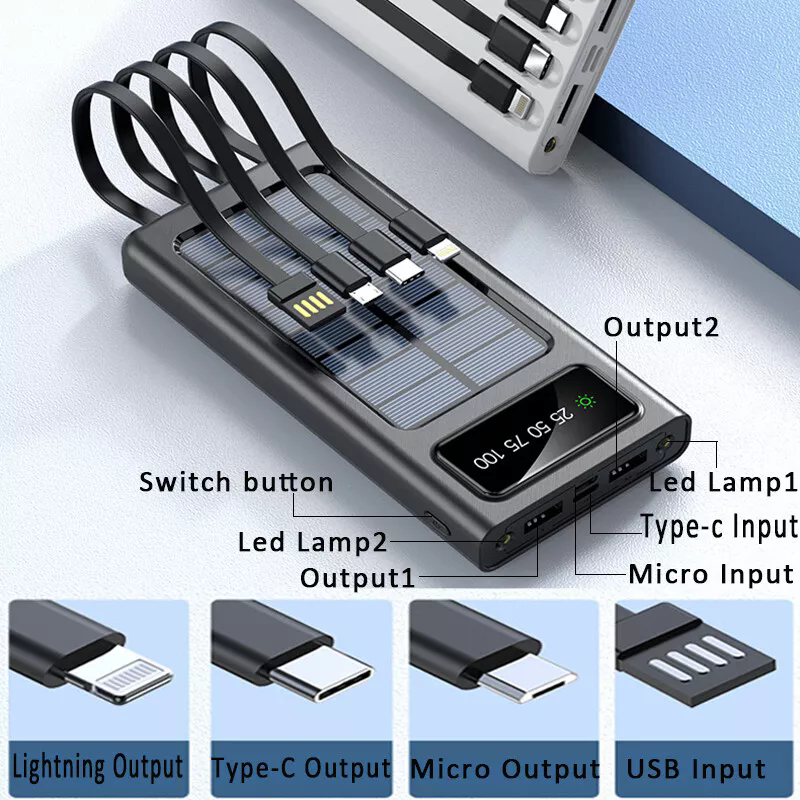 Output2
25 50 75 100
Switch button
Led Lamp1
Type-c Input
Led Lamp2
Output1
Micro Input
Lightning Output
Type-C Output
Micro Output
USB Input