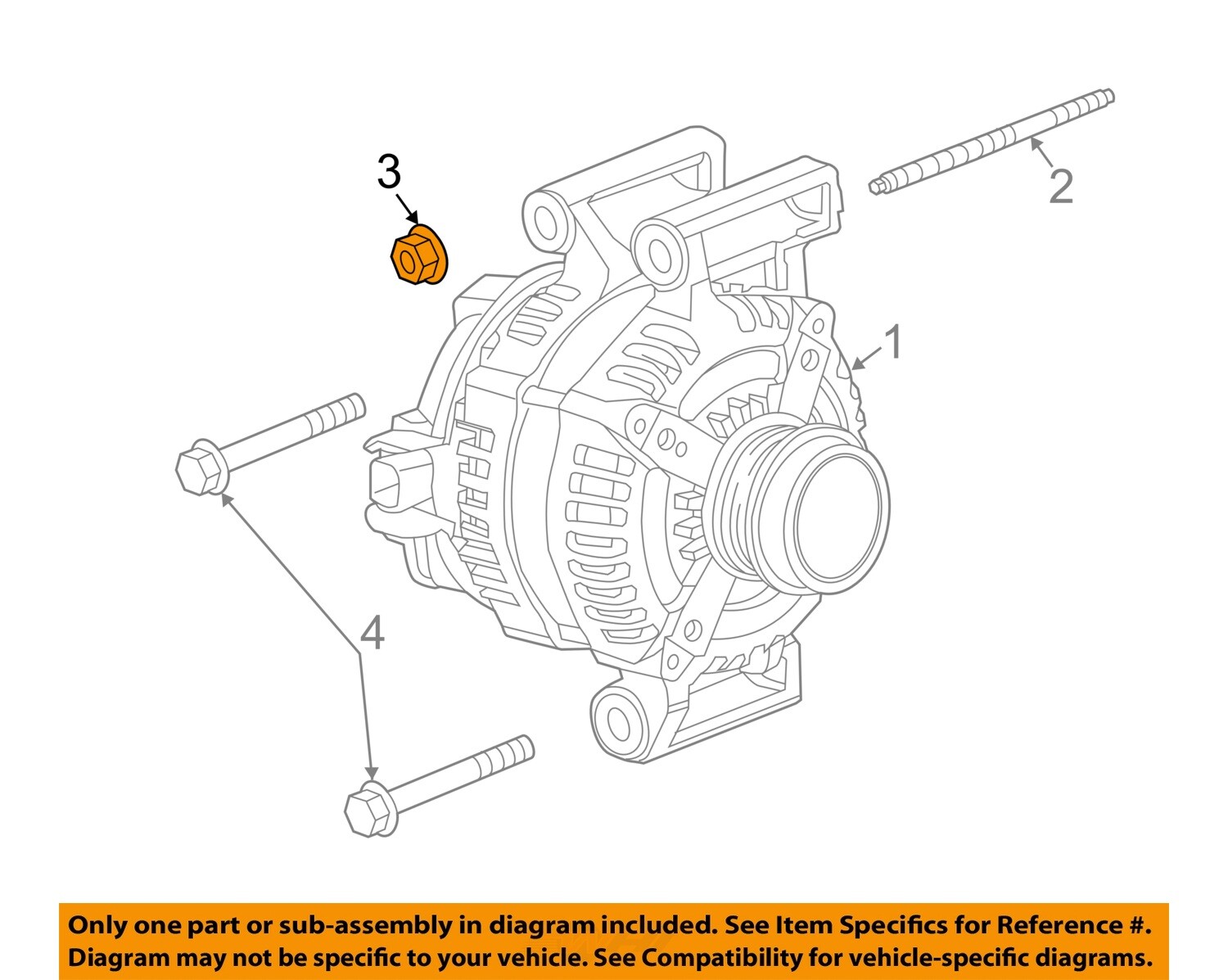 3

2

1

4

Only one part or sub-assembly in diagram included. See Item Specifics for Reference #. Diagram may not be specific to your vehicle. See Compatibility for vehicle-specific diagrams.