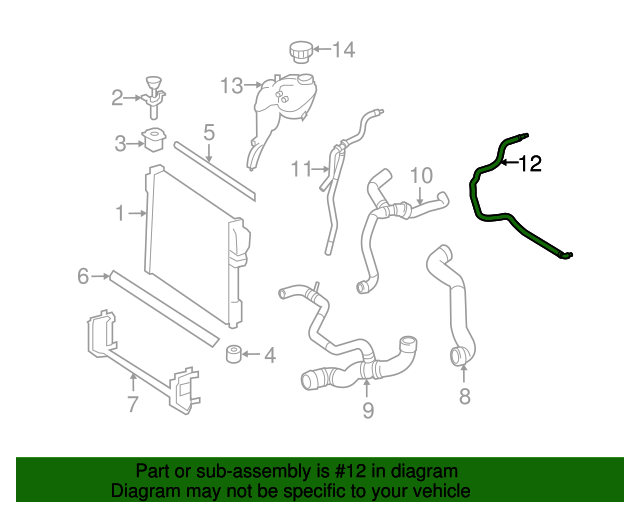 14
13
2
3
5
11
10
12
1
6
4
7
9
8

Part or sub-assembly is #12 in diagram
Diagram may not be specific to your vehicle