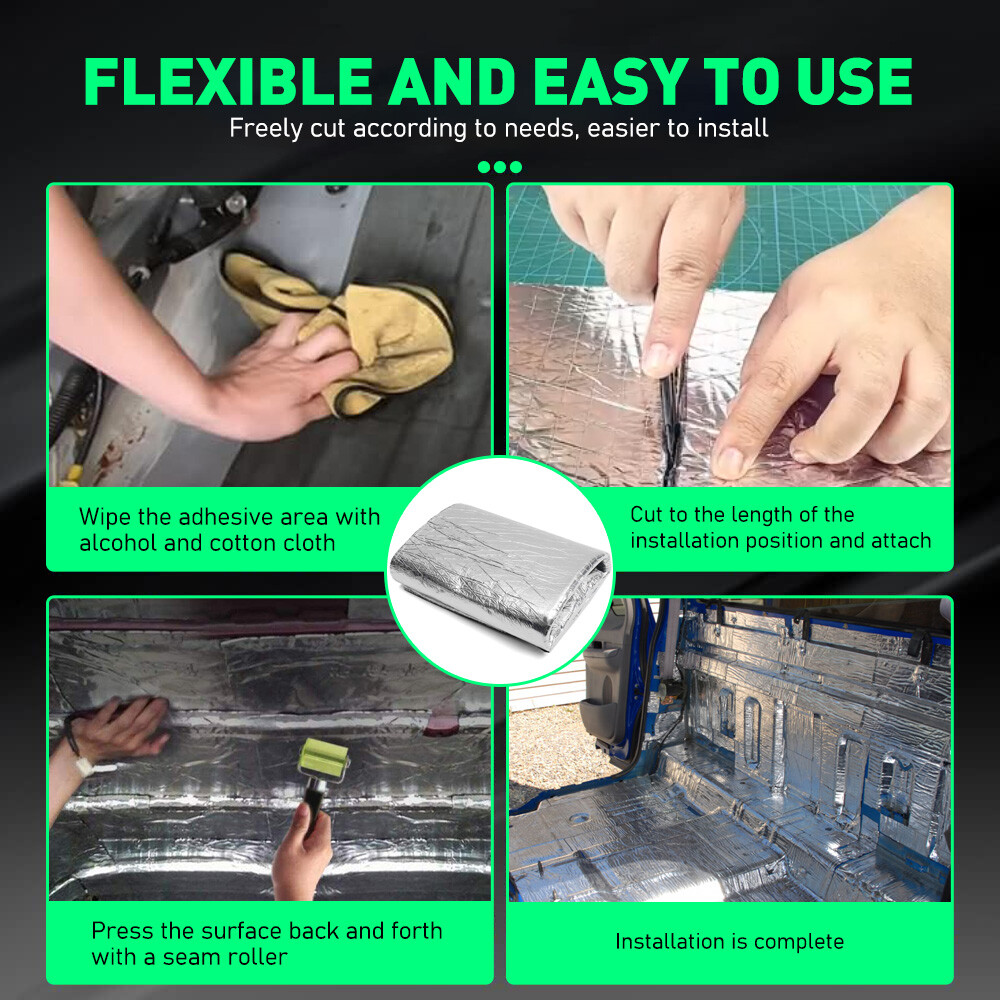 FLEXIBLE AND EASY TO USE

Freely cut according to needs, easier to install

Wipe the adhesive area with alcohol and cotton cloth

Cut to the length of the installation position and attach

Press the surface back and forth with a seam roller

Installation is complete