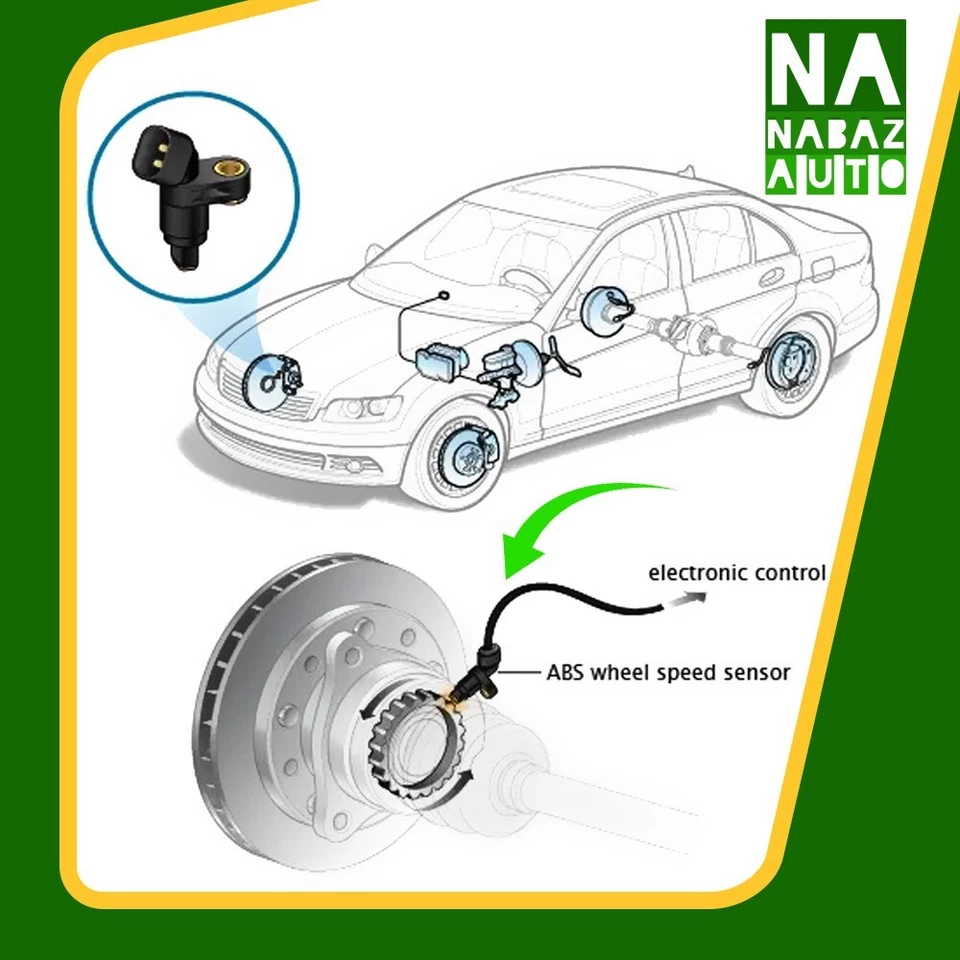 NA
NABAZ
AUTO

electronic control

ABS wheel speed sensor